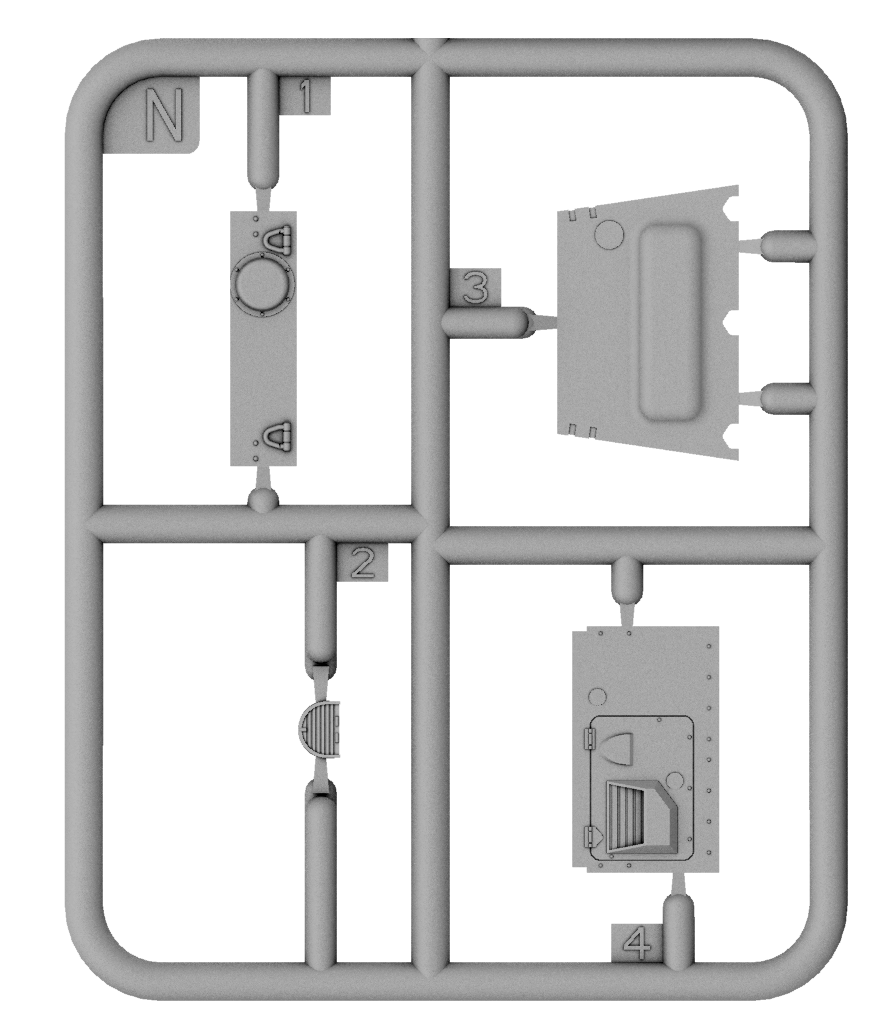 N
1
3
2
4