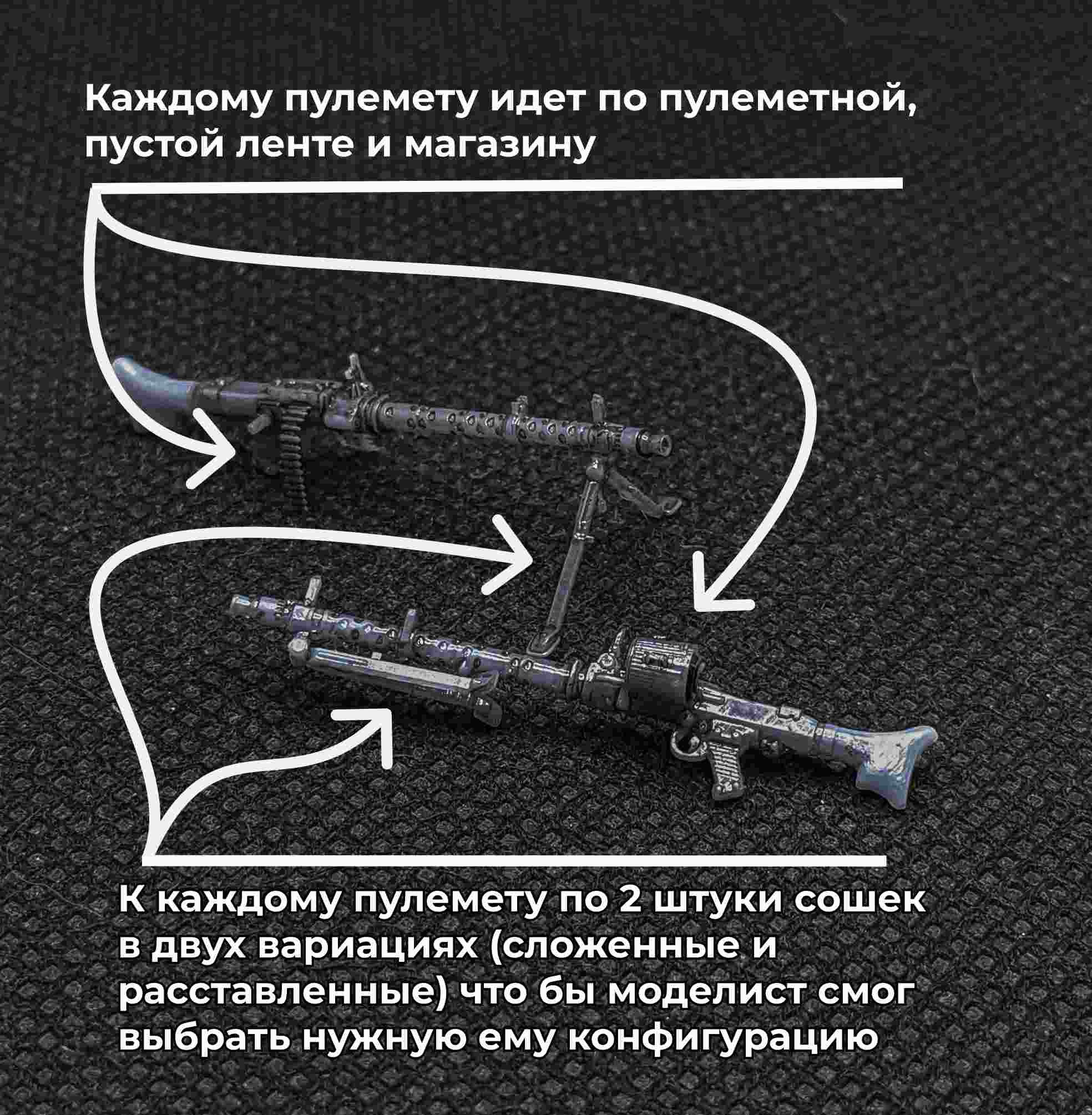 Каждому пулемету идет по пулеметной, пустой ленте и магазину

К каждому пулемету по 2 штуки сошек в двух вариациях (сложенные и расставленные) что бы моделист смог выбрать нужную ему конфигурацию