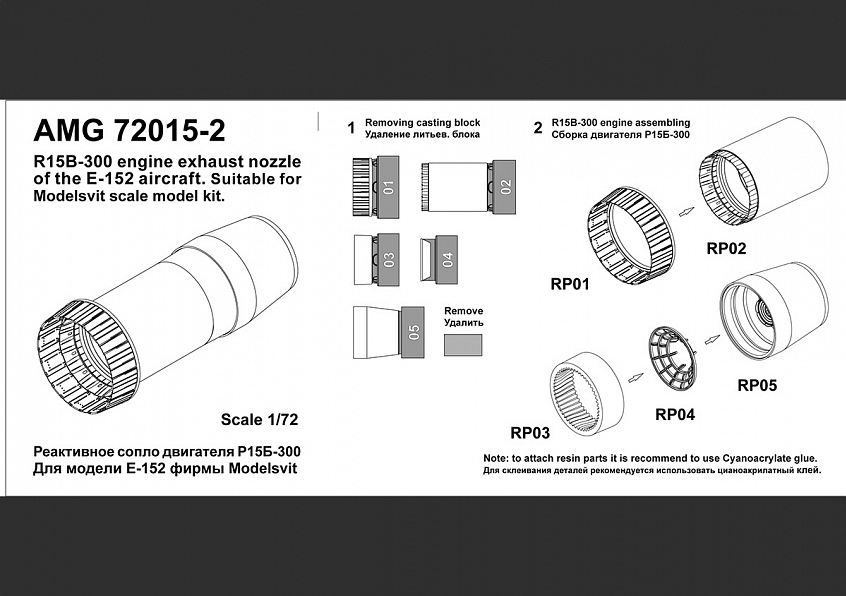 AMG 72015-2

R15B-300 engine exhaust nozzle of the E-152 aircraft. Suitable for Modelsvit scale model kit.

Scale 1/72

Реактивное сопло двигателя Р15Б-300
Для модели Е-152 фирмы Modelsvit

1 Removing casting block
Удаление литьев. блока

01
02
03
04
05

Remove
Удалить

2 R15B-300 engine assembling
Сборка двигателя Р15Б-300

RP01
RP02
RP03
RP04
RP05

Note: to attach resin parts it is recommend to use Cyanoacrylate glue.
Для склеивания деталей рекомендуется использовать цианоакрилатный клей.