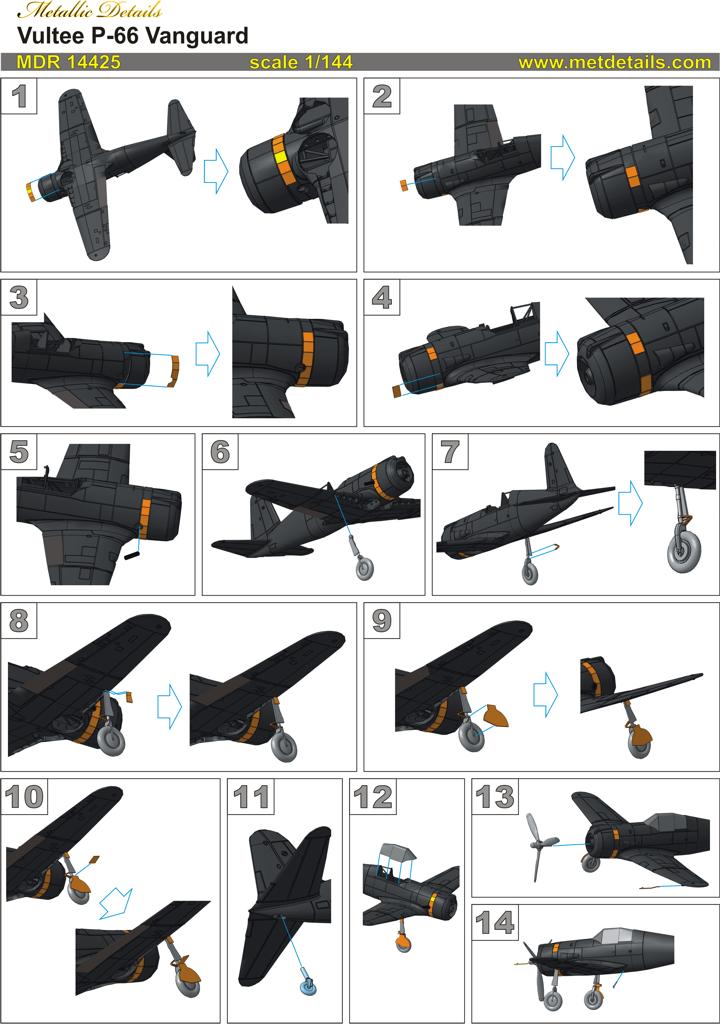 Metallic Details
Vultee P-66 Vanguard
MDR 14425
scale 1/144
www.metdetails.com

1
2
3
4
5
6
7
8
9
10
11
12
13
14