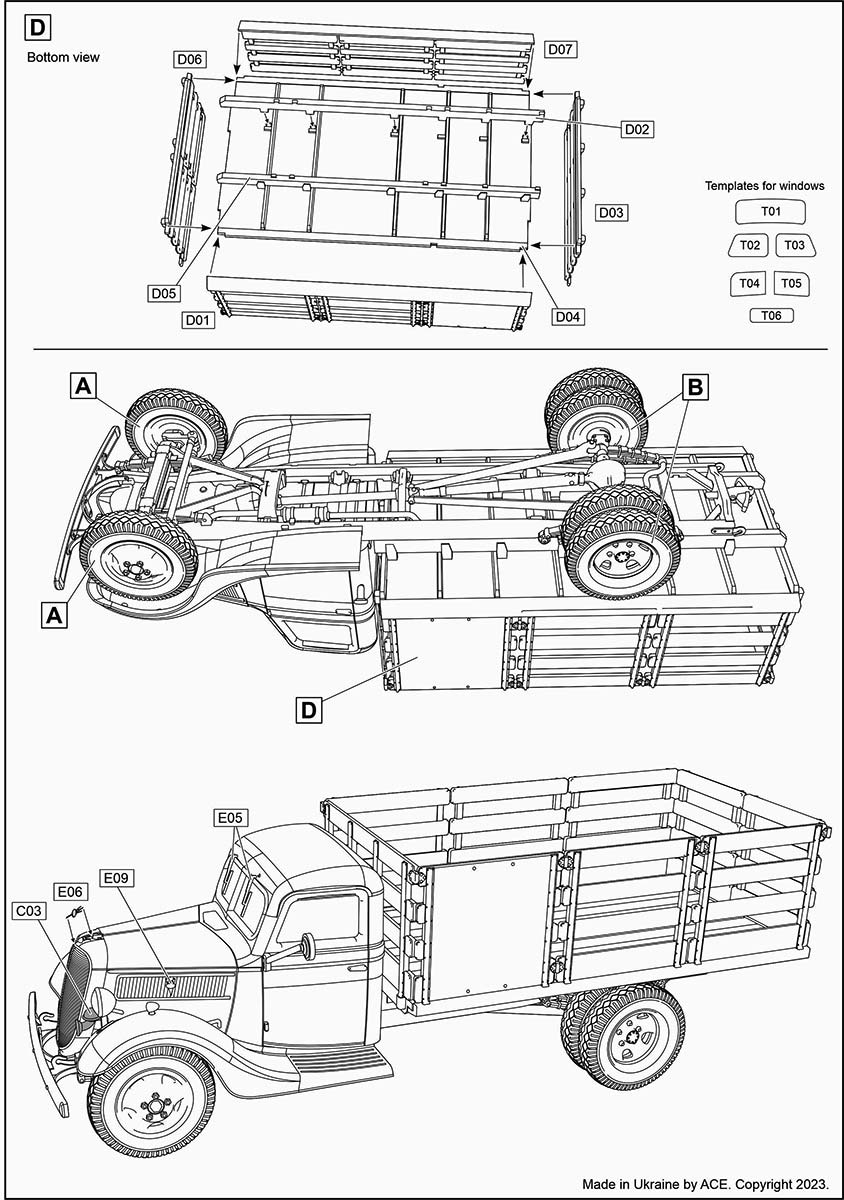 D

Bottom view

D06

D07

D02

D03

D05

D01

D04

Templates for windows

T01

T02 T03

T04 T05

T06

A

B

A

D

E05

E06

E09

C03

Made in Ukraine by ACE. Copyright 2023.