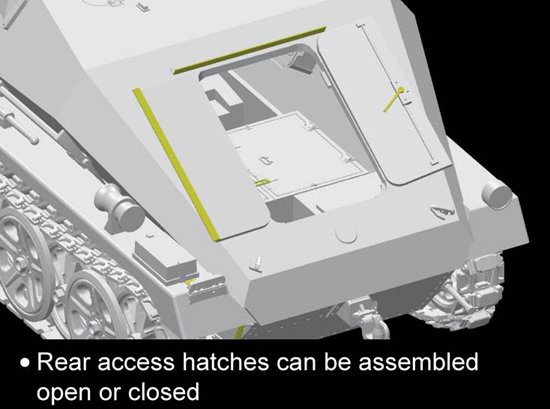 • Rear access hatches can be assembled open or closed