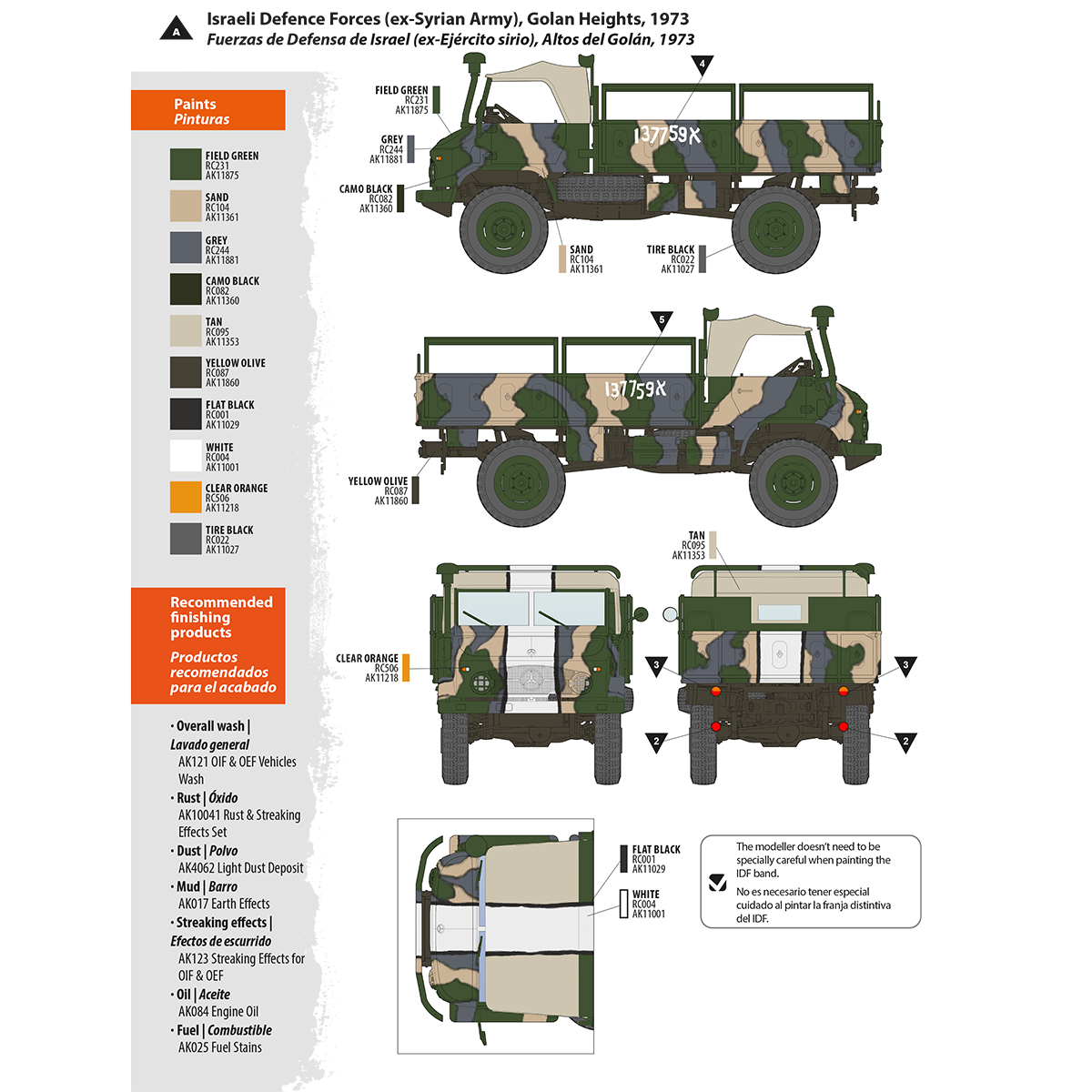 A

Israeli Defence Forces (ex-Syrian Army), Golan Heights, 1973
Fuerzas de Defensa de Israel (ex-Ejército sirio), Altos del Golán, 1973

Paints
Pinturas

FIELD GREEN RC231 AK11875
SAND RC104 AK11361
GREY RC244 AK11881
CAMO BLACK RC082 AK11360
TAN RC095 AK11353
YELLOW OLIVE RC087 AK11860
FLAT BLACK RC001 AK11029
WHITE RC004 AK11001
CLEAR ORANGE RC506 AK11218
TIRE BLACK RC022 AK11027

Recommended finishing products
Productos recomendados para el acabado

• Overall wash | Lavado general
AK121 OIF & OEF Vehicles Wash
• Rust | Óxido
AK10041 Rust & Streaking Effects Set
• Dust | Polvo
AK4062 Light Dust Deposit
• Mud | Barro
AK017 Earth Effects
• Streaking effects | Efectos de escurrido
AK123 Streaking Effects for OIF & OEF
• Oil | Aceite
AK084 Engine Oil
• Fuel | Combustible
AK025 Fuel Stains

FIELD GREEN RC231 AK11875
GREY RC244 AK11881
CAMO BLACK RC082 AK11360
4
137759X
SAND RC104 AK11361
TIRE BLACK RC022 AK11027

5
137759X
YELLOW OLIVE RC087 AK11860

TAN RC095 AK11353
CLEAR ORANGE RC506 AK11218
3
3
2
2

FLAT BLACK RC001 AK11029
WHITE RC004 AK11001

The modeller doesn't need to be specially careful when painting the IDF band.
No es necesario tener especial cuidado al pintar la franja distintiva del IDF.