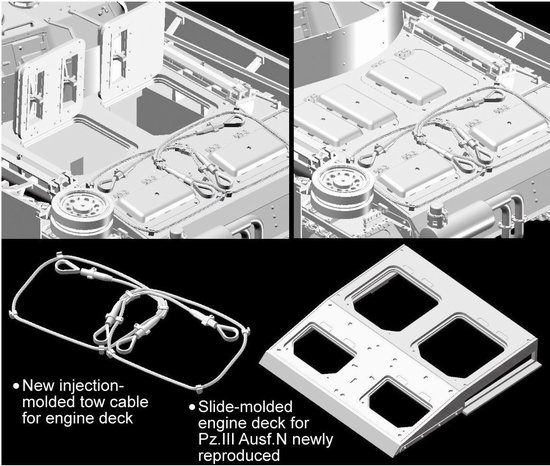 • New injection-molded tow cable for engine deck

• Slide-molded engine deck for Pz.III Ausf.N newly reproduced