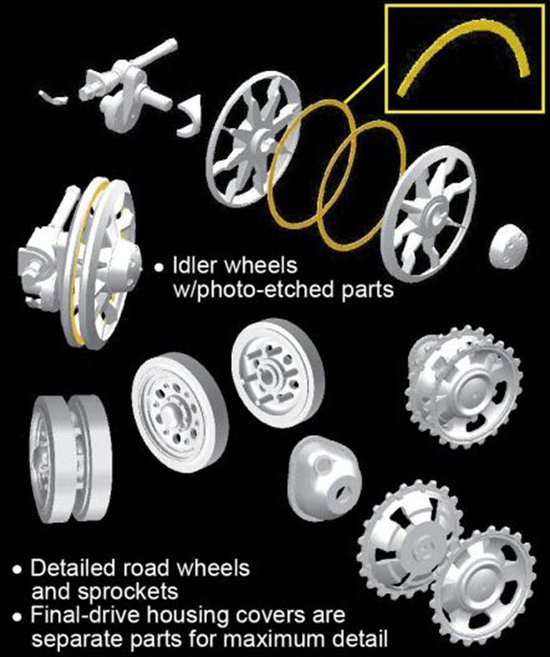 • Idler wheels w/photo-etched parts

• Detailed road wheels and sprockets
• Final-drive housing covers are separate parts for maximum detail