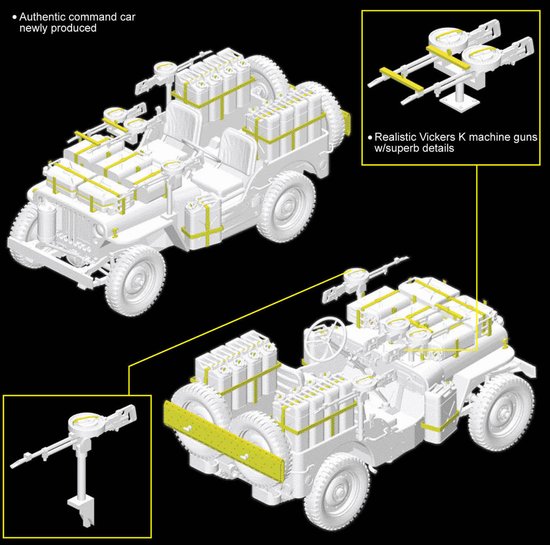 • Authentic command car newly produced

• Realistic Vickers K machine guns w/superb details