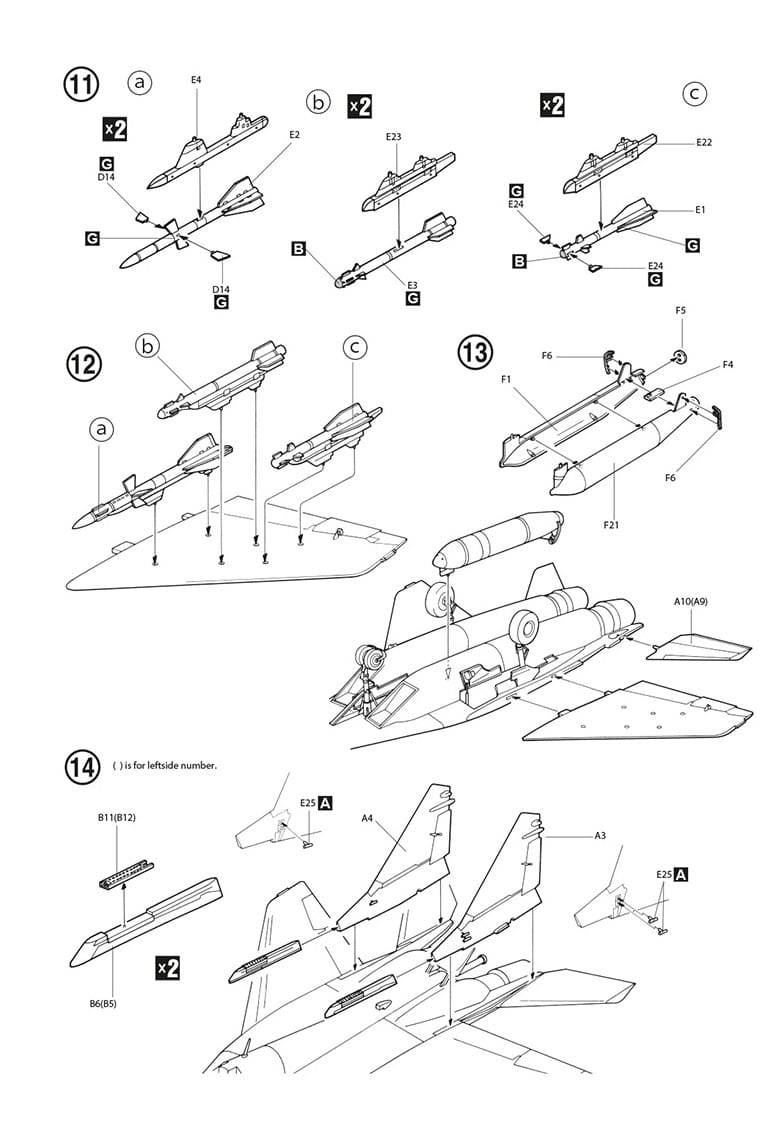 11

a

x2

E4

E2

G
D14

G

D14
G

b

x2

E23

B

E3
G

x2

c

E22

G
E24

E1

G

B

E24
G

12

b

c

a

13

F5

F6

F4

F1

F6

F21

A10(A9)

14

( ) is for leftside number.

B11(B12)

B6(B5)

x2

E25 A

A4

A3

E25 A