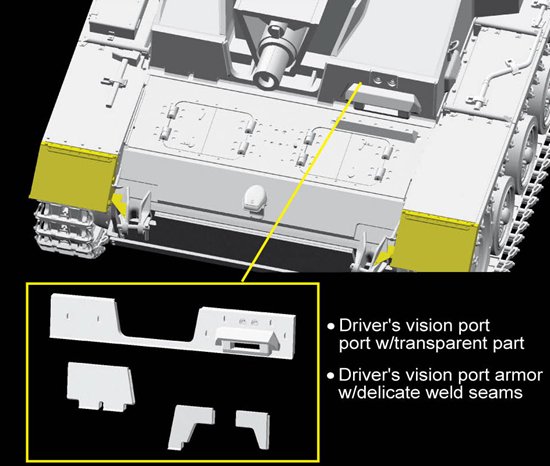 • Driver's vision port port w/transparent part

• Driver's vision port armor w/delicate weld seams