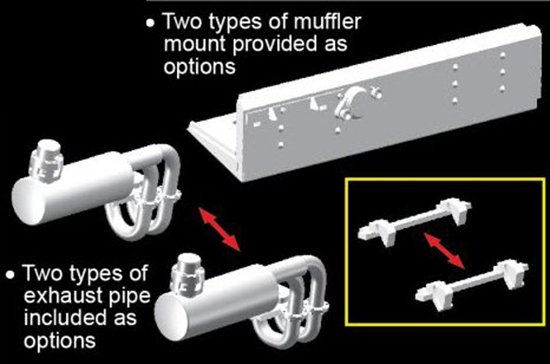 • Two types of muffler mount provided as options

• Two types of exhaust pipe included as options