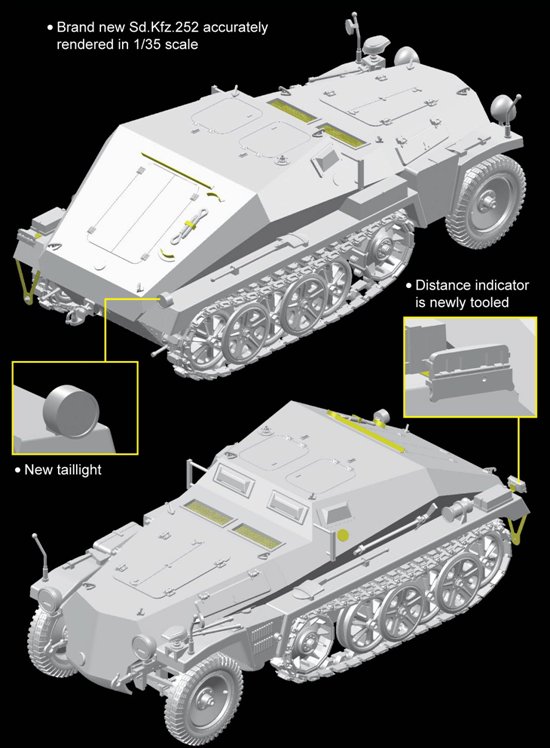 • Brand new Sd.Kfz.252 accurately rendered in 1/35 scale

• Distance indicator is newly tooled

• New taillight