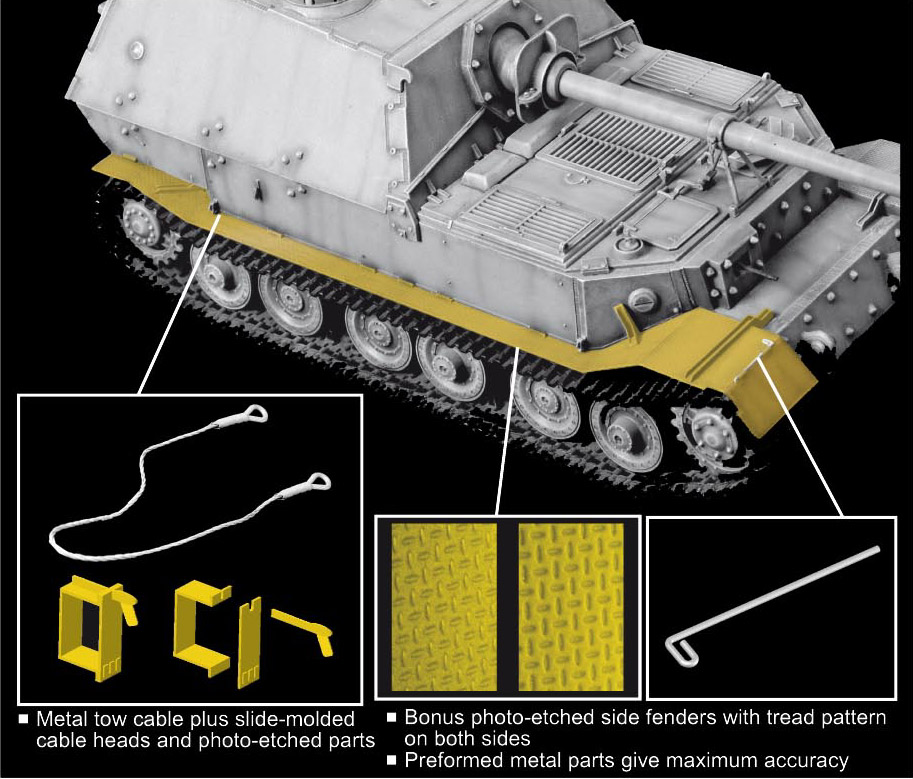 ■ Metal tow cable plus slide-molded cable heads and photo-etched parts

■ Bonus photo-etched side fenders with tread pattern on both sides
■ Preformed metal parts give maximum accuracy