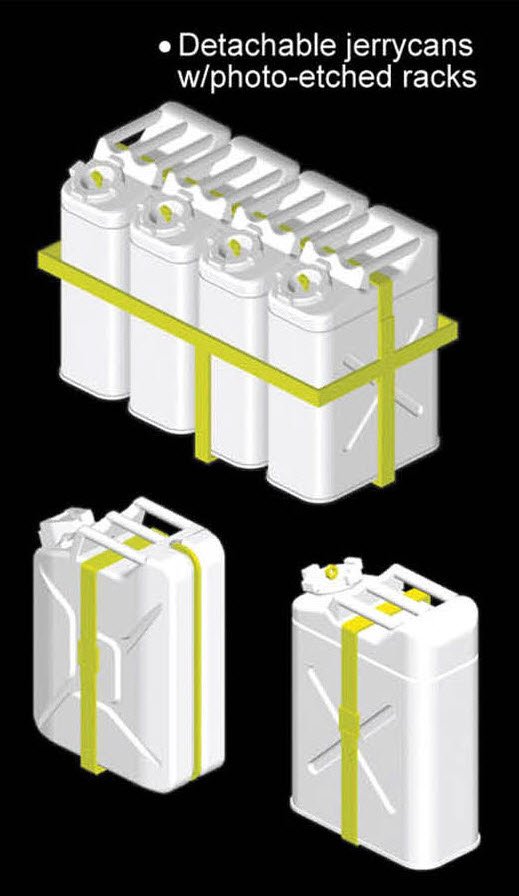 • Detachable jerrycans w/photo-etched racks