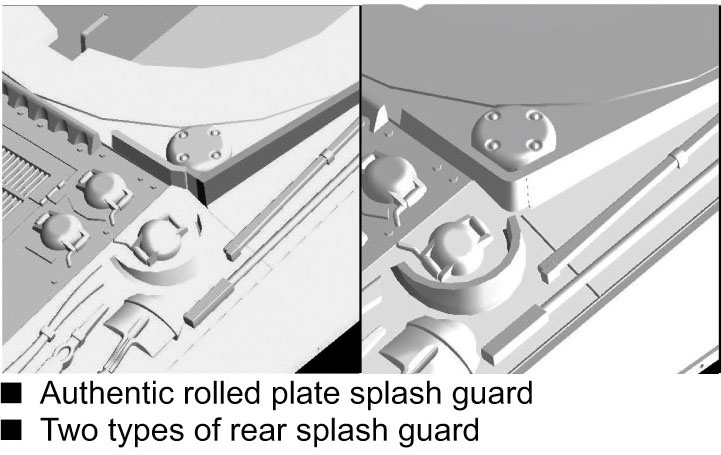 ■ Authentic rolled plate splash guard
■ Two types of rear splash guard