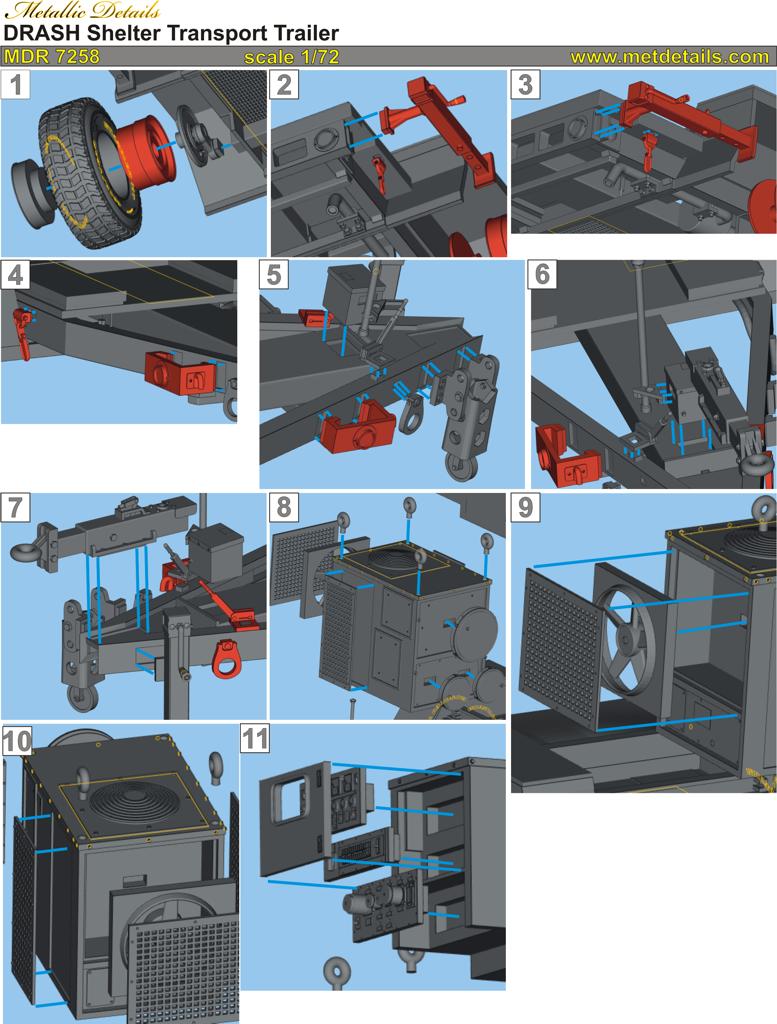 Metallic Details
DRASH Shelter Transport Trailer
MDR 7258
scale 1/72
www.metdetails.com
1
2
3
4
5
6
7
8
9
10
11