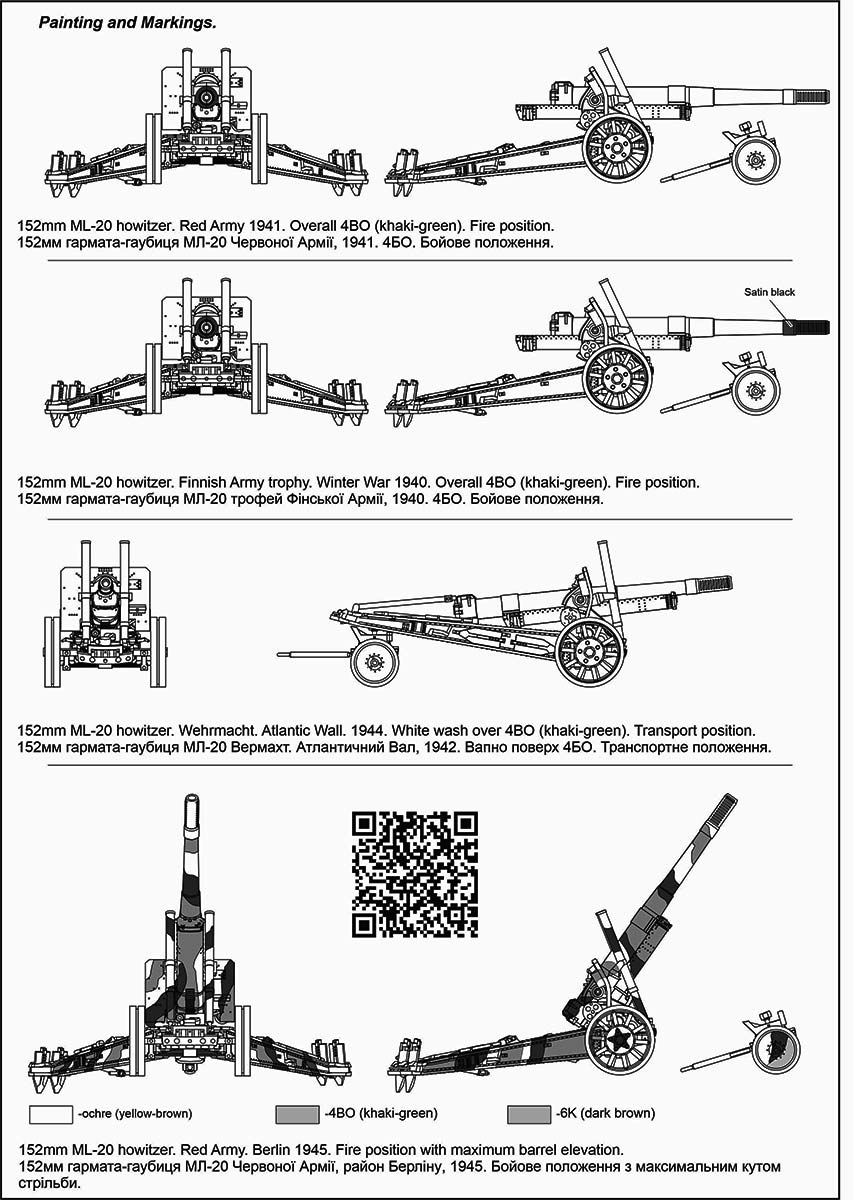 Painting and Markings.

152mm ML-20 howitzer. Red Army 1941. Overall 4BO (khaki-green). Fire position.
152мм гармата-гаубиця МЛ-20 Червоної Армії, 1941. 4БО. Бойове положення.

Satin black

152mm ML-20 howitzer. Finnish Army trophy. Winter War 1940. Overall 4BO (khaki-green). Fire position.
152мм гармата-гаубиця МЛ-20 трофей Фінської Армії, 1940. 4БО. Бойове положення.

152mm ML-20 howitzer. Wehrmacht. Atlantic Wall. 1944. White wash over 4BO (khaki-green). Transport position.
152мм гармата-гаубиця МЛ-20 Вермахт. Атлантичний Вал, 1942. Вапно поверх 4БО. Транспортне положення.

-ochre (yellow-brown)
-4BO (khaki-green)
-6K (dark brown)

152mm ML-20 howitzer. Red Army. Berlin 1945. Fire position with maximum barrel elevation.
152мм гармата-гаубиця МЛ-20 Червоної Армії, район Берліну, 1945. Бойове положення з максимальним кутом стрільби.