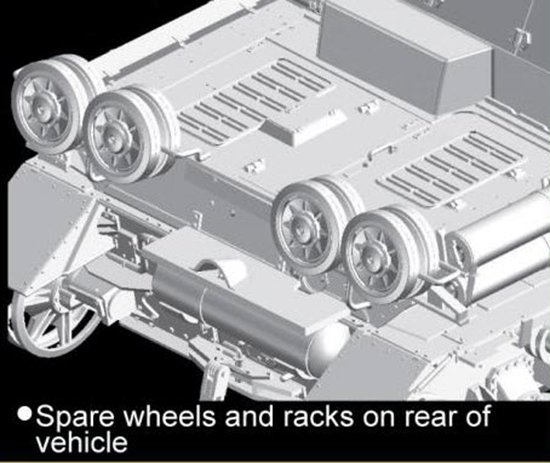 ●Spare wheels and racks on rear of vehicle