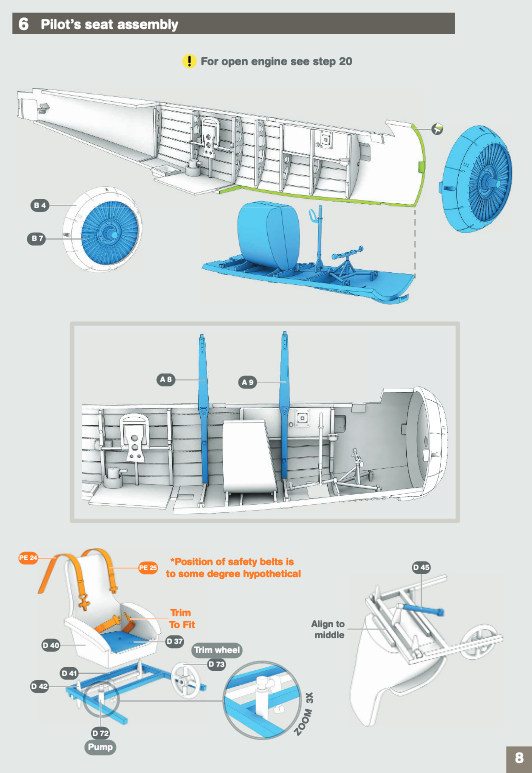 6 Pilot's seat assembly

! For open engine see step 20

B 4

B 7

A 8

A 9

PE 24

PE 25

*Position of safety belts is to some degree hypothetical

Trim To Fit

D 40

D 37

Trim wheel

D 73

D 41

D 42

D 72

Pump

ZOOM 3X

D 45

Align to middle

8