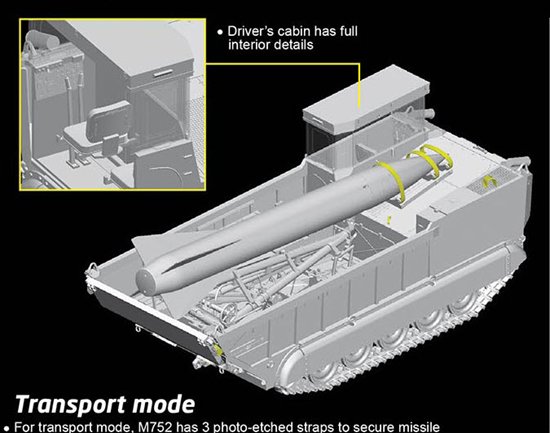 • Driver's cabin has full interior details

Transport mode

• For transport mode, M752 has 3 photo-etched straps to secure missile