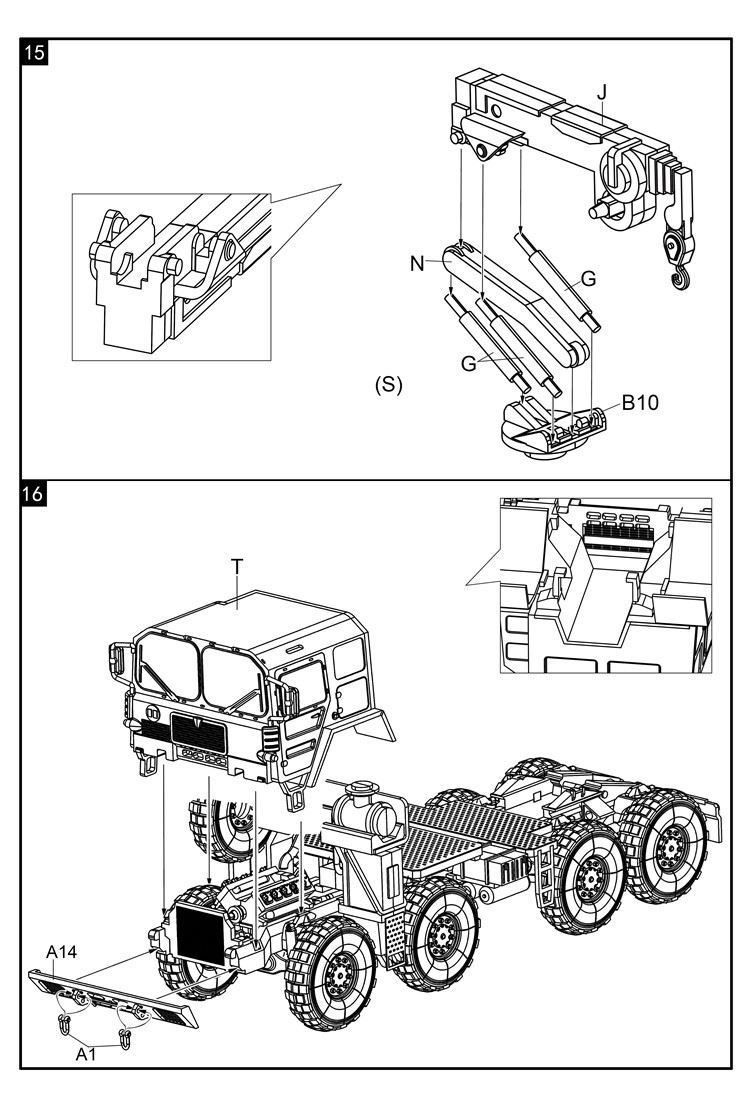 15

J

N

G

G

(S)

B10

16

T

A14

A1