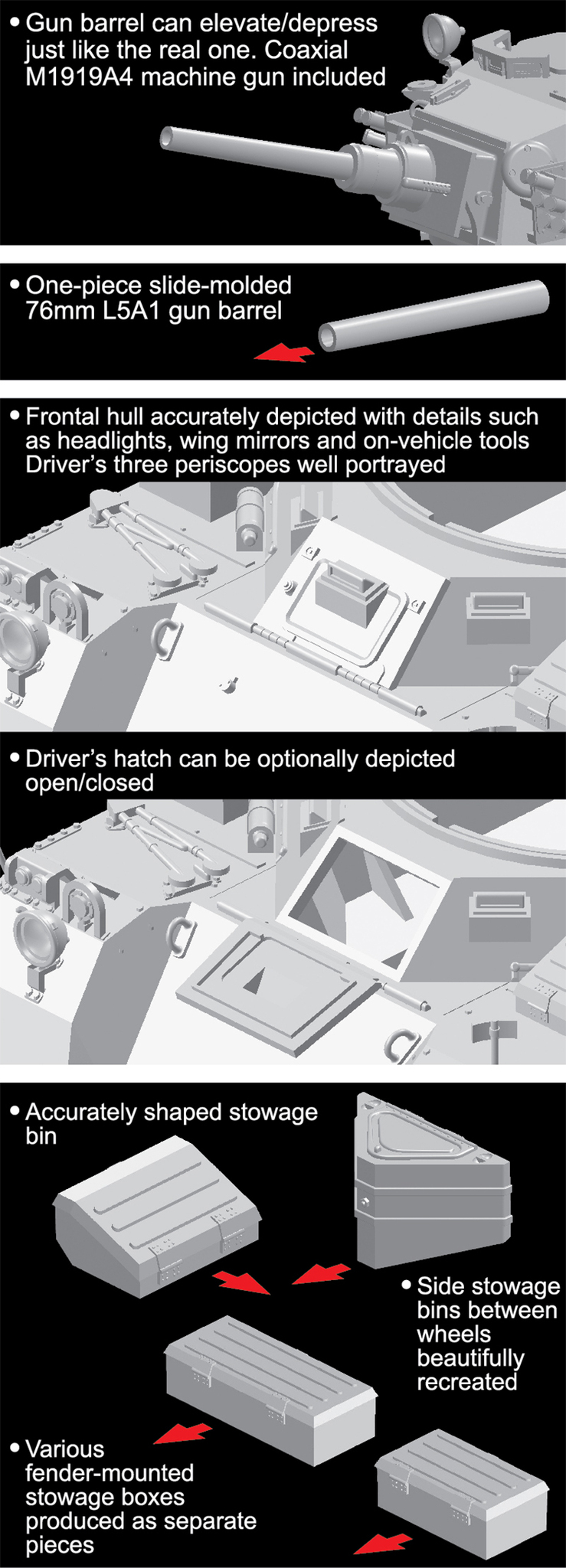 • Gun barrel can elevate/depress just like the real one. Coaxial M1919A4 machine gun included

• One-piece slide-molded 76mm L5A1 gun barrel

• Frontal hull accurately depicted with details such as headlights, wing mirrors and on-vehicle tools Driver's three periscopes well portrayed

• Driver's hatch can be optionally depicted open/closed

• Accurately shaped stowage bin

• Side stowage bins between wheels beautifully recreated

• Various fender-mounted stowage boxes produced as separate pieces