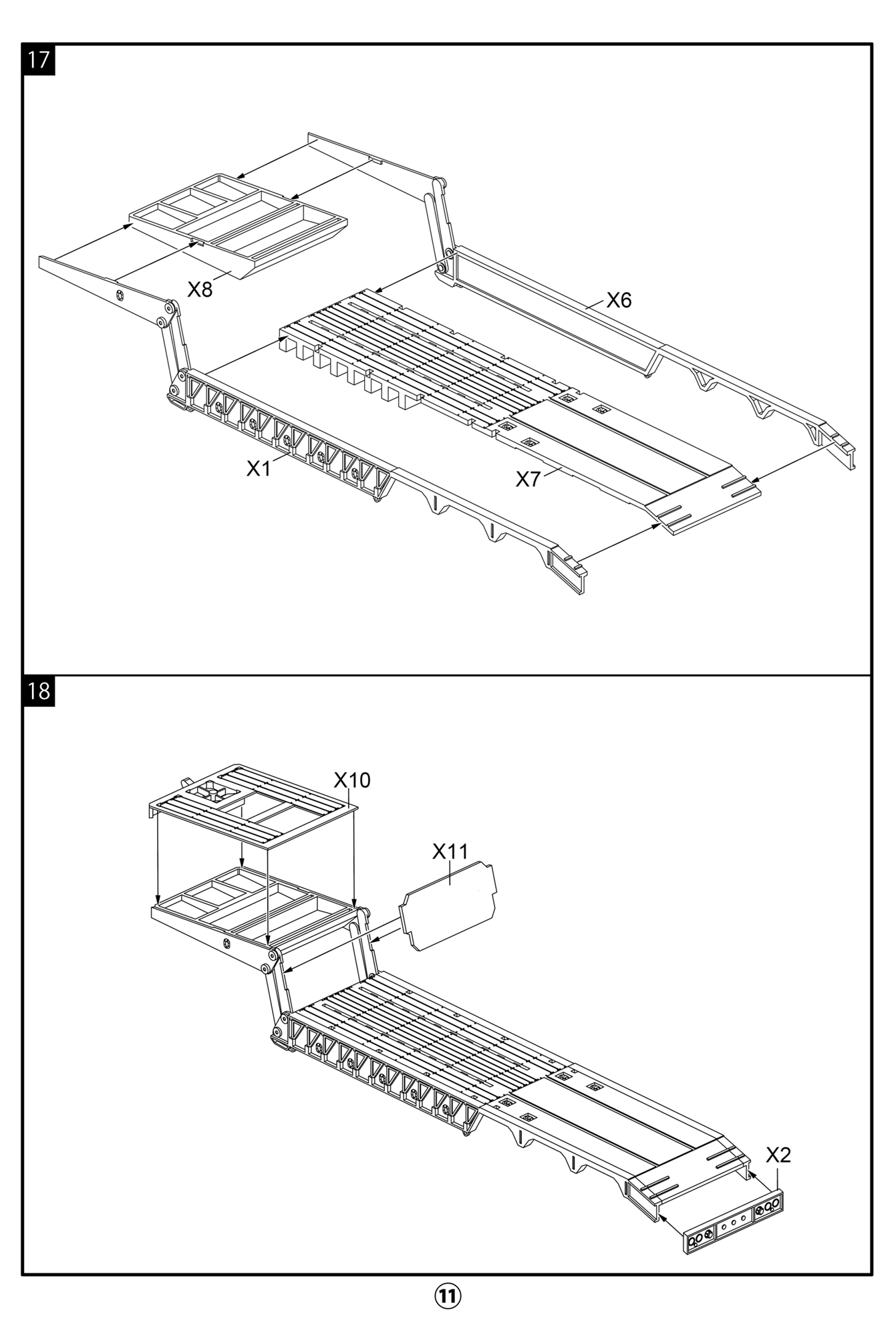 17

X8

X6

X1

X7

18

X10

X11

X2

11