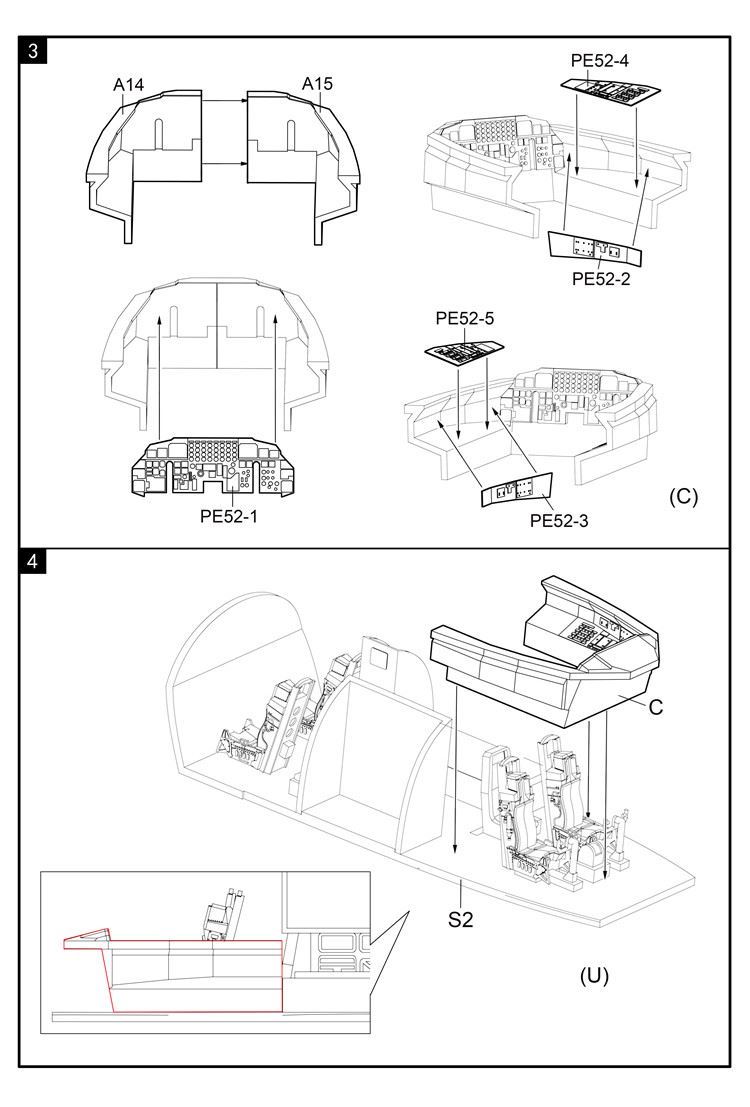 3

A14

A15

PE52-4

PE52-2

PE52-5

PE52-1

PE52-3

(C)

4

C

S2

(U)