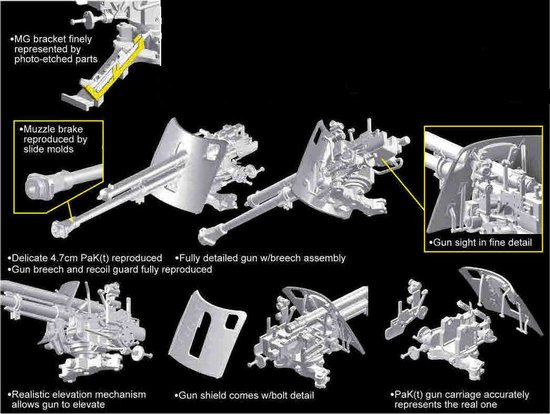 •MG bracket finely represented by photo-etched parts

•Muzzle brake reproduced by slide molds

•Gun sight in fine detail

•Delicate 4.7cm PaK(t) reproduced
•Fully detailed gun w/breech assembly
•Gun breech and recoil guard fully reproduced

•Realistic elevation mechanism allows gun to elevate

•Gun shield comes w/bolt detail

•PaK(t) gun carriage accurately represents the real one