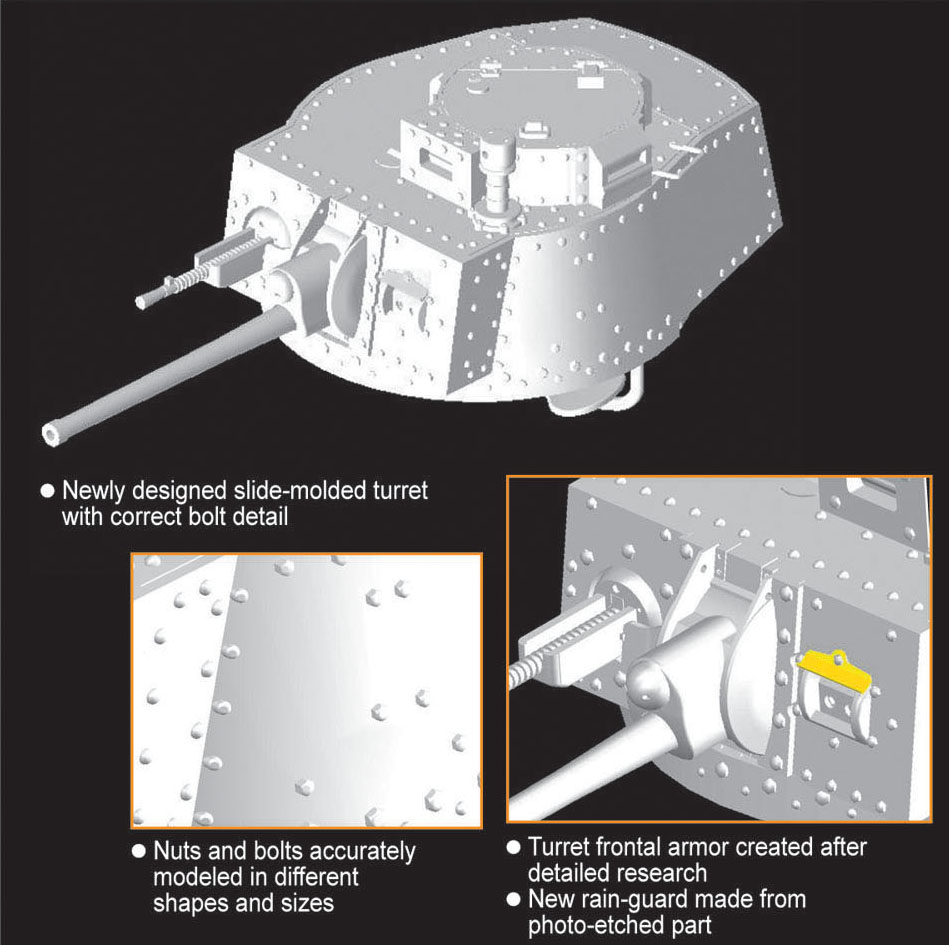 ● Newly designed slide-molded turret with correct bolt detail

● Nuts and bolts accurately modeled in different shapes and sizes

● Turret frontal armor created after detailed research

● New rain-guard made from photo-etched part