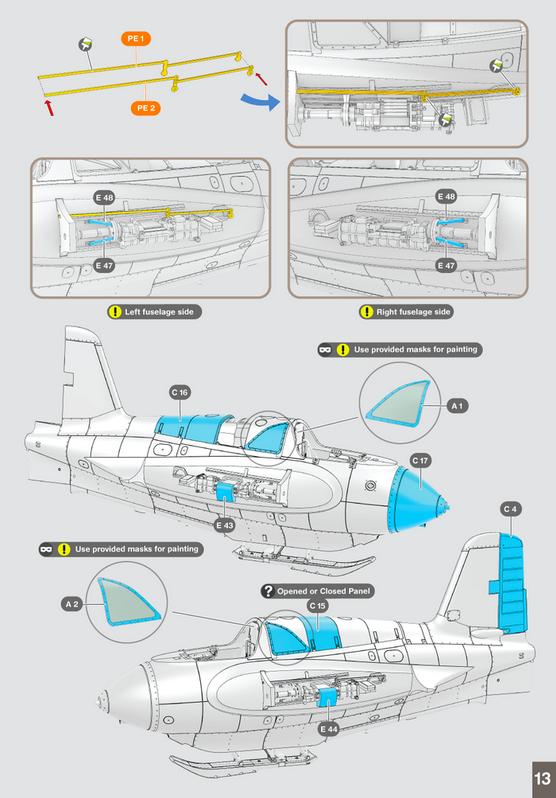 PE 1

PE 2

E 48

E 47

E 48

E 47

Left fuselage side

Right fuselage side

Use provided masks for painting

C 16

A 1

C 17

E 43

C 4

Use provided masks for painting

A 2

Opened or Closed Panel

C 15

E 44

13