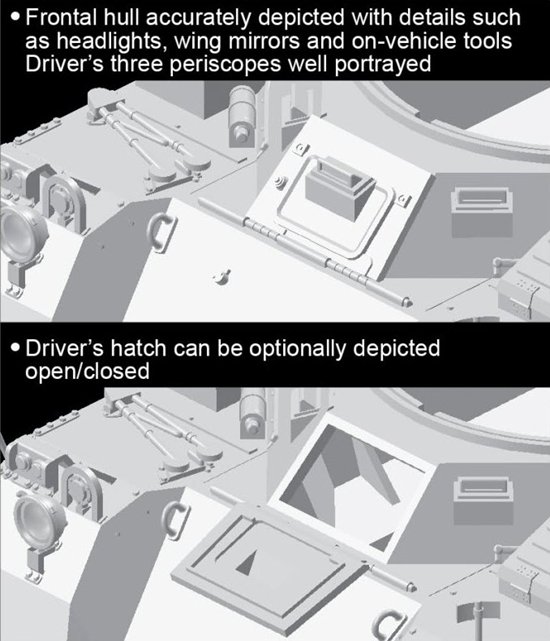 • Frontal hull accurately depicted with details such as headlights, wing mirrors and on-vehicle tools Driver's three periscopes well portrayed

• Driver's hatch can be optionally depicted open/closed