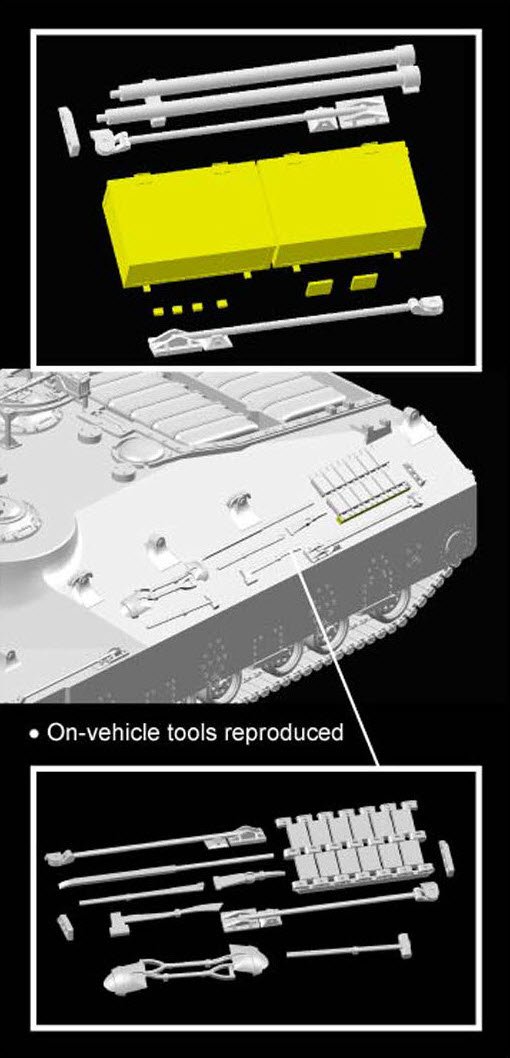 • On-vehicle tools reproduced