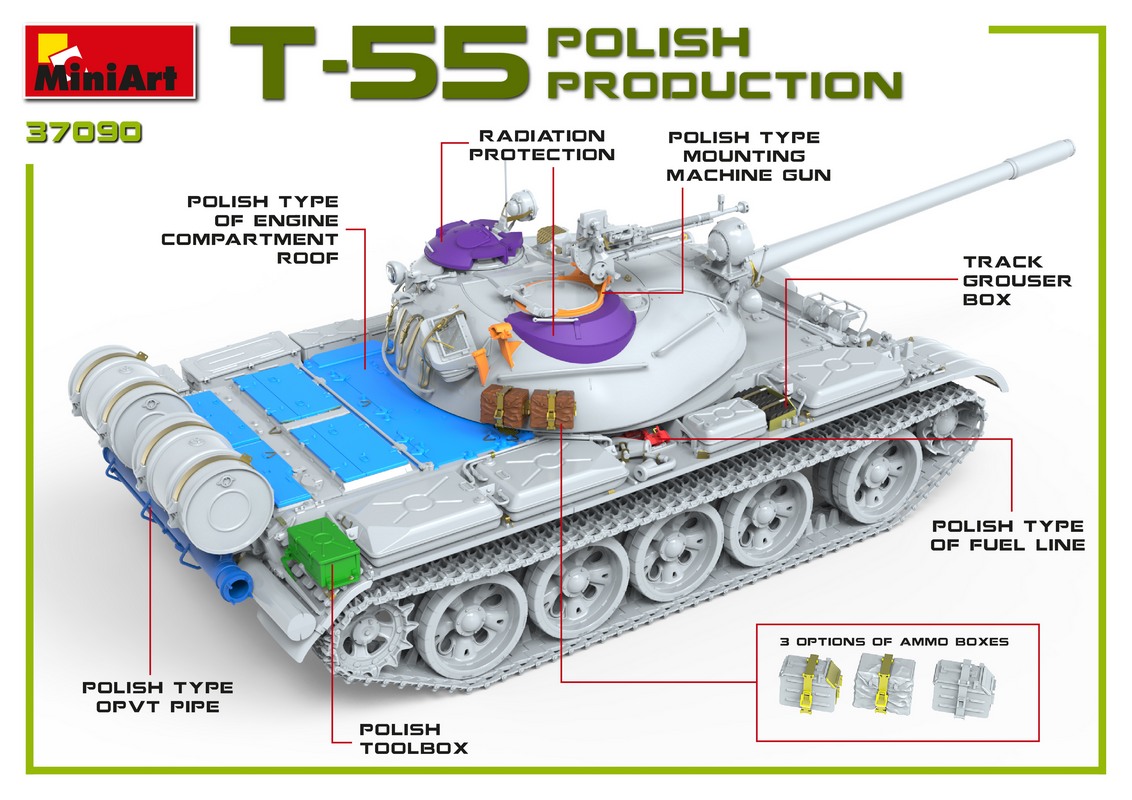 MiniArt

T-55 POLISH PRODUCTION

37090

RADIATION PROTECTION

POLISH TYPE MOUNTING MACHINE GUN

POLISH TYPE OF ENGINE COMPARTMENT ROOF

TRACK GROUSER BOX

POLISH TYPE OF FUEL LINE

3 OPTIONS OF AMMO BOXES

POLISH TYPE OPVT PIPE

POLISH TOOLBOX