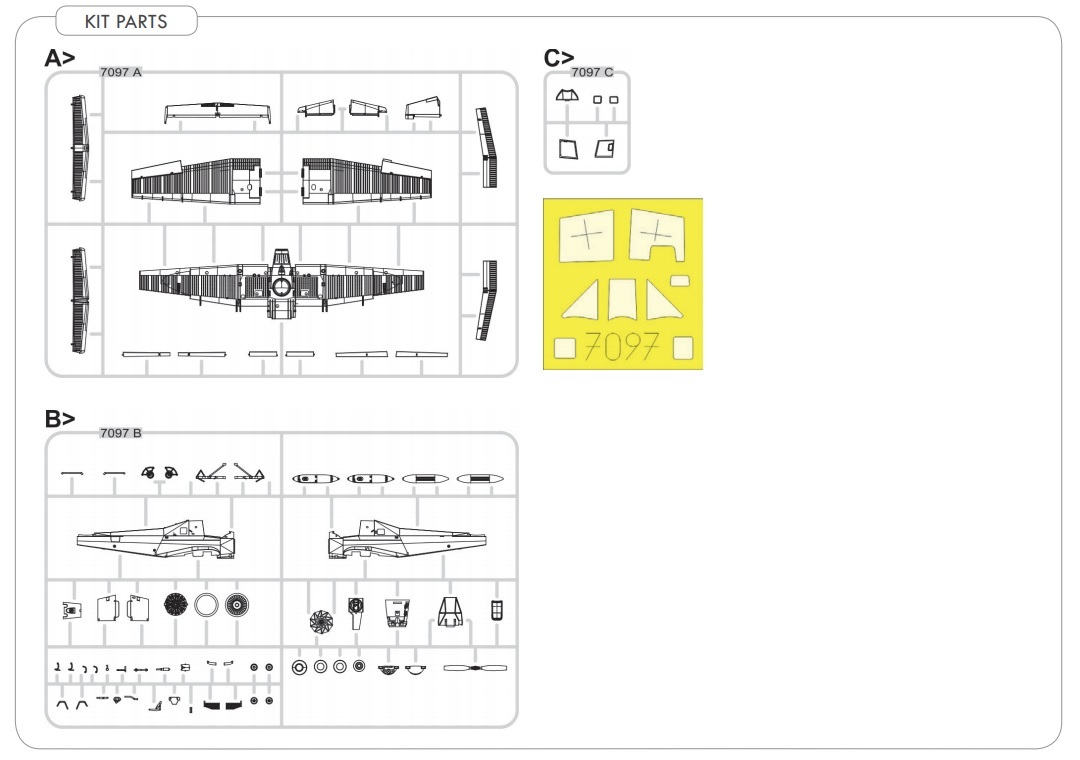 KIT PARTS

A>
7097 A

C>
7097 C

7097

B>
7097 B