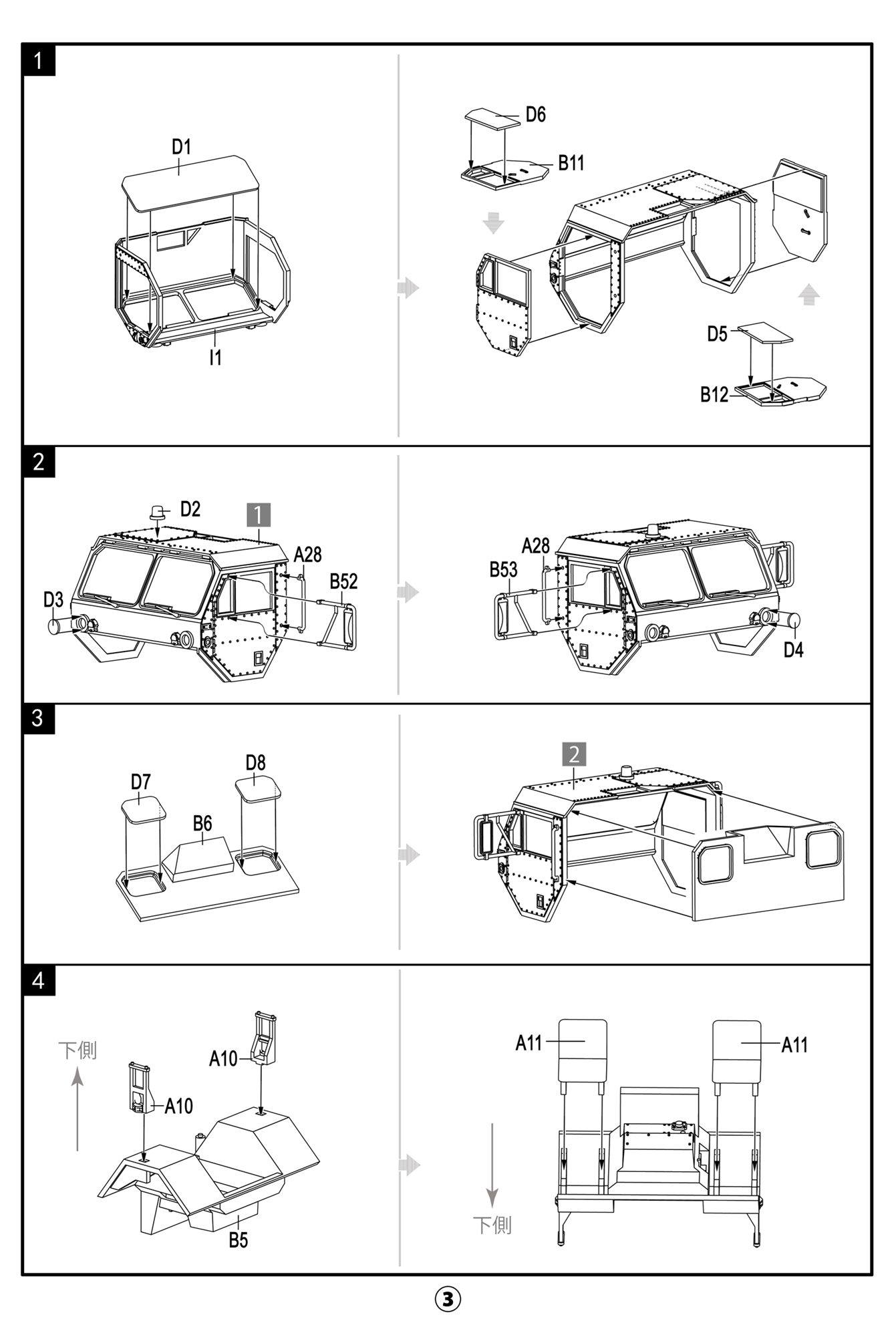 1

D1

I1

D6

B11

D5

B12

2

D2

1

A28

B52

D3

A28

B53

D4

3

D7

D8

B6

2

4

下側

A10

A10

B5

A11

A11

下側

③