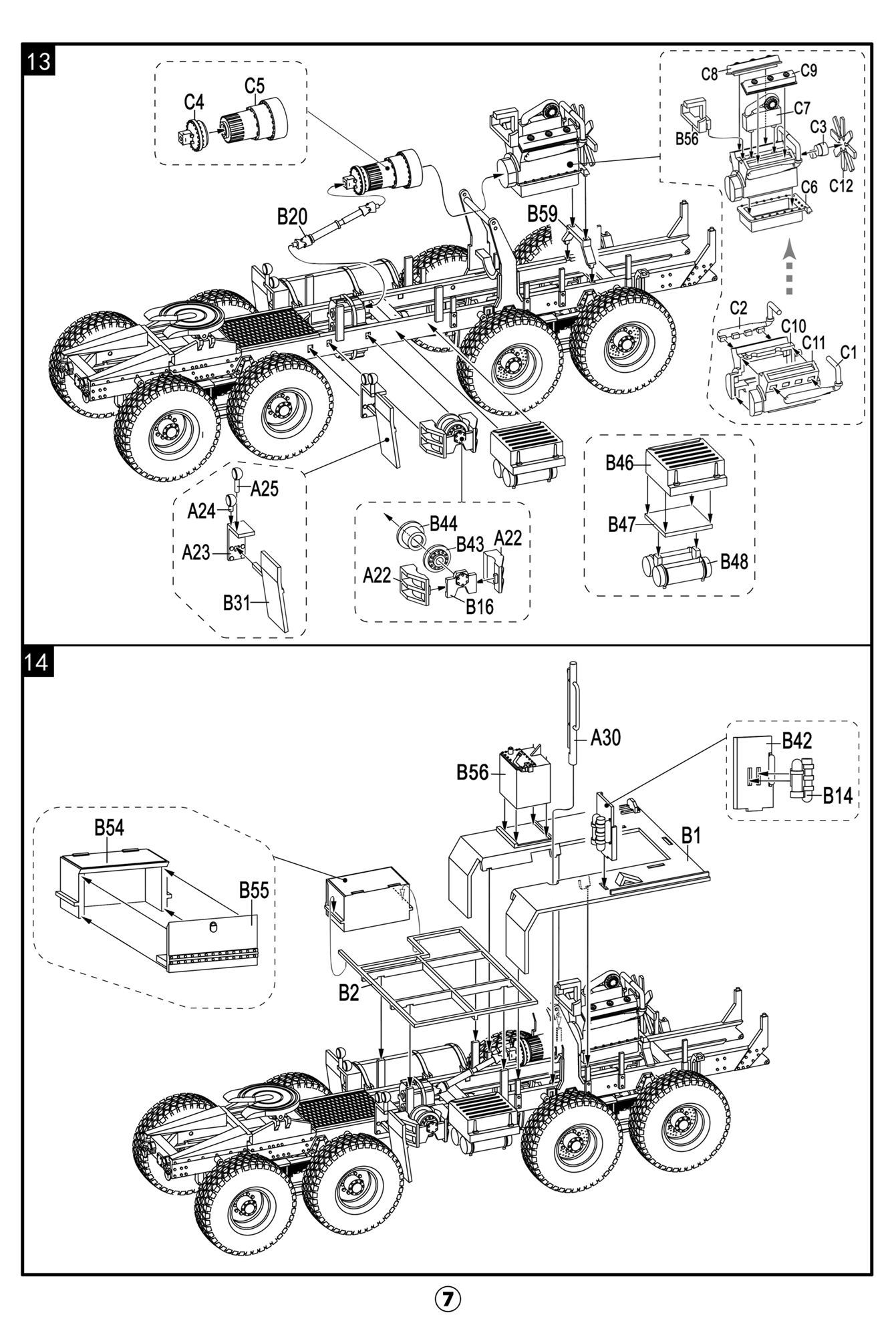 13

C4
C5

B20

B59

C8
C9
C7
B56
C3
C12
C6

C2
C10
C11
C1

A25
A24
A23
B31

B44
B43
A22
A22
B16

B46
B47
B48

14

A30
B56

B42
B14

B1

B54
B55

B2

7