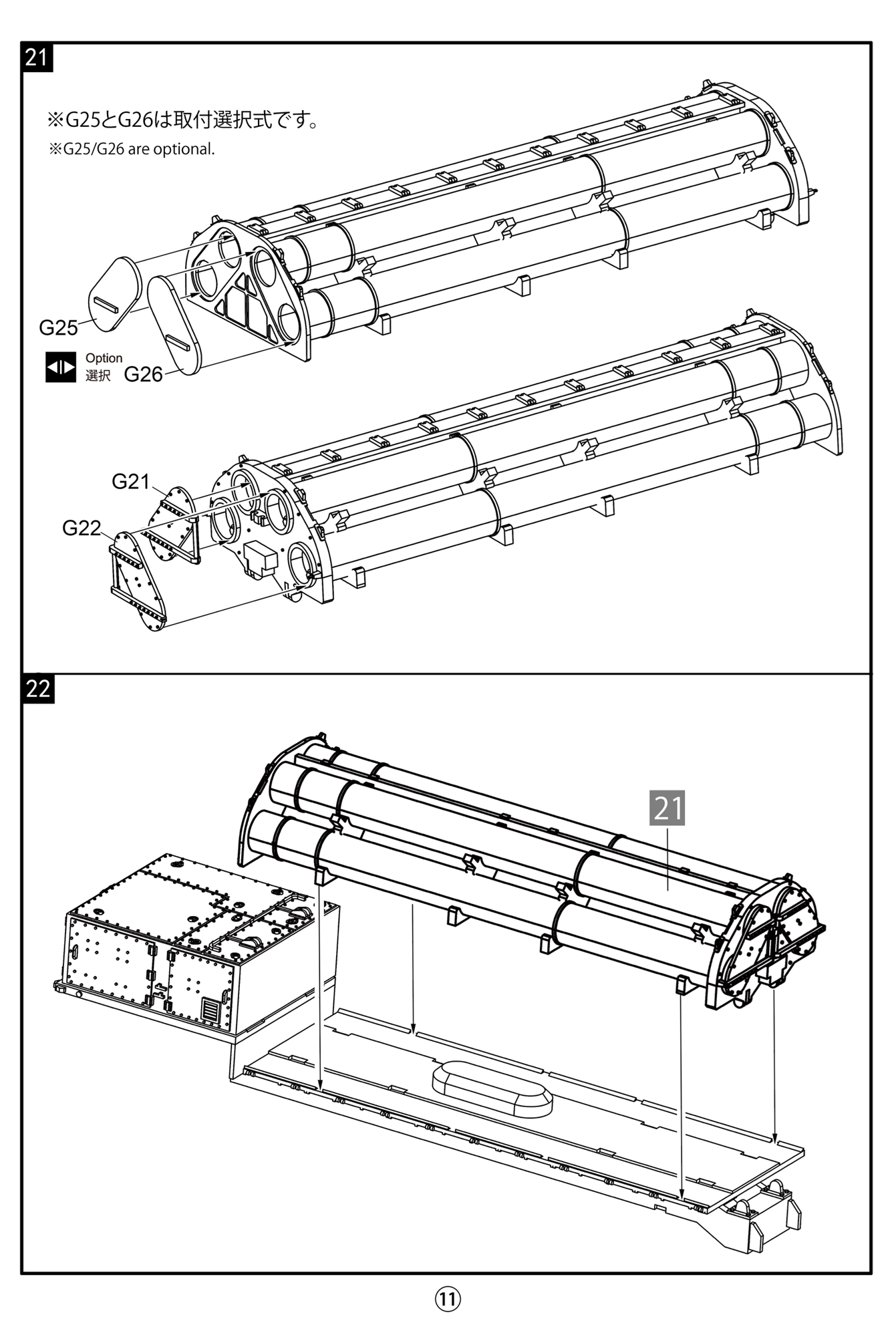 21

※G25とG26は取付選択式です。
※G25/G26 are optional.

G25

Option
選択 G26

G21

G22

22

21

⑪