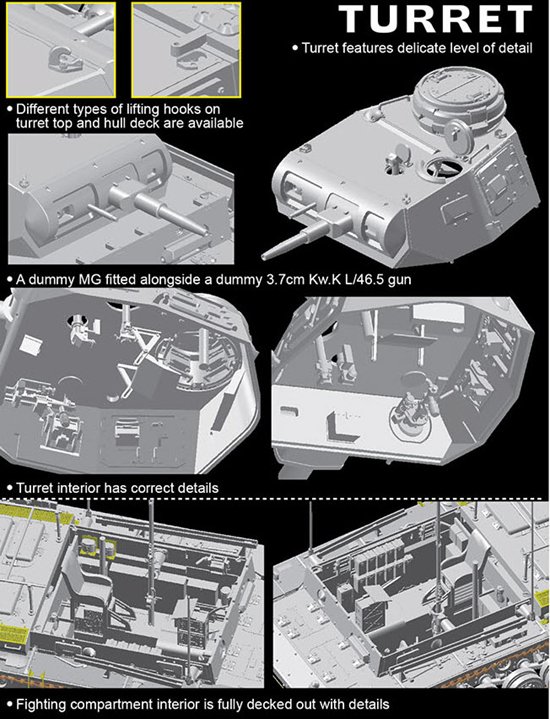 TURRET

• Turret features delicate level of detail

• Different types of lifting hooks on turret top and hull deck are available

• A dummy MG fitted alongside a dummy 3.7cm Kw.K L/46.5 gun

• Turret interior has correct details

• Fighting compartment interior is fully decked out with details