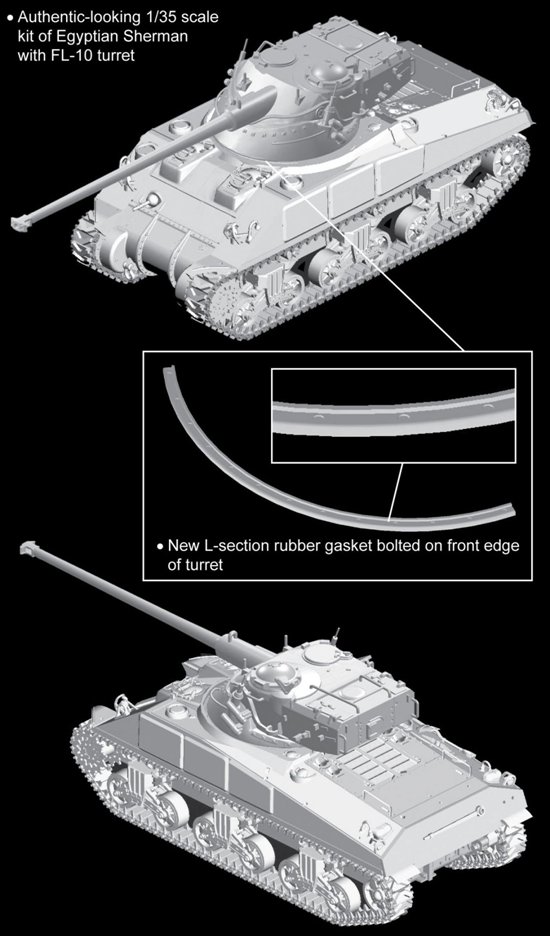 • Authentic-looking 1/35 scale kit of Egyptian Sherman with FL-10 turret

• New L-section rubber gasket bolted on front edge of turret