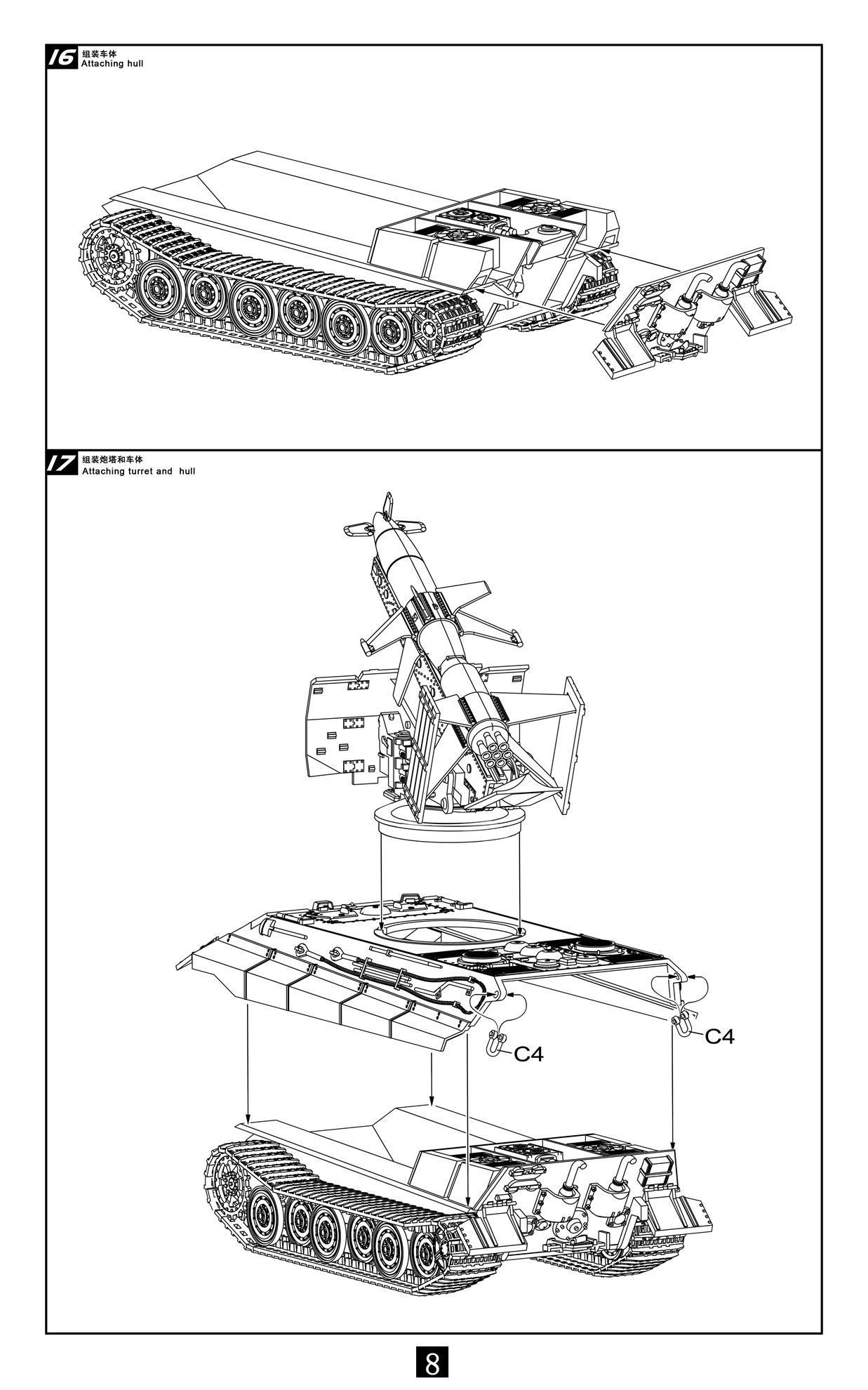 16 组装车体
Attaching hull

17 组装炮塔和车体
Attaching turret and hull

C4

C4

8