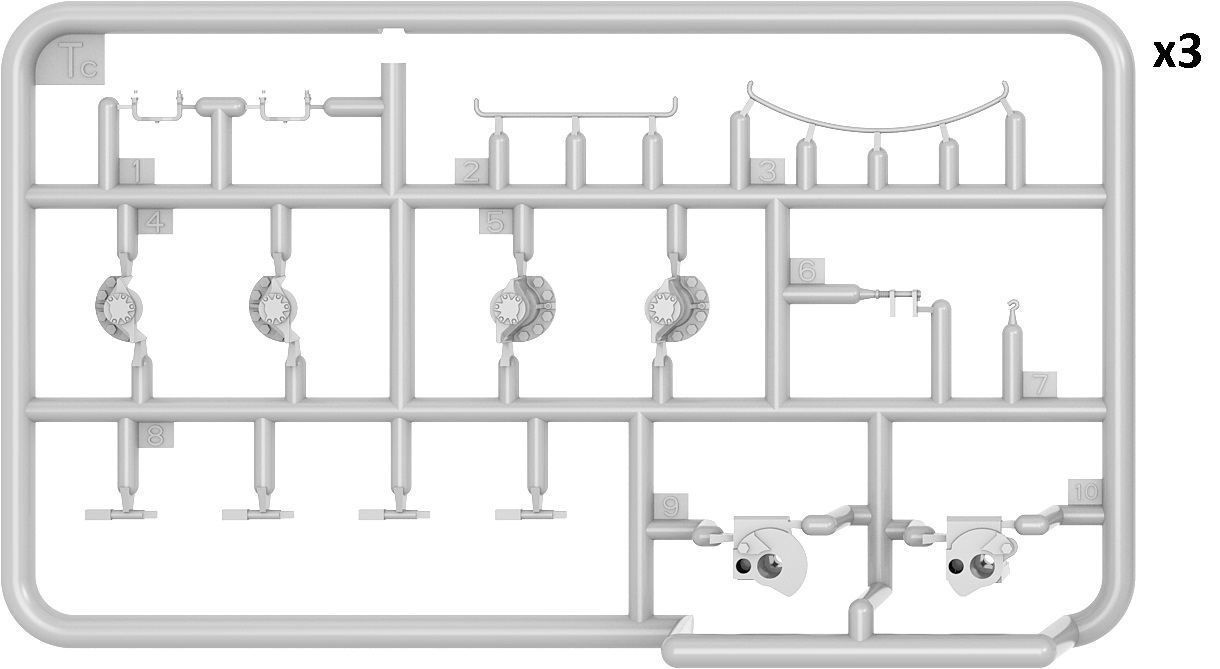 Tc
x3
1
2
3
4
5
6
7
8
9
10