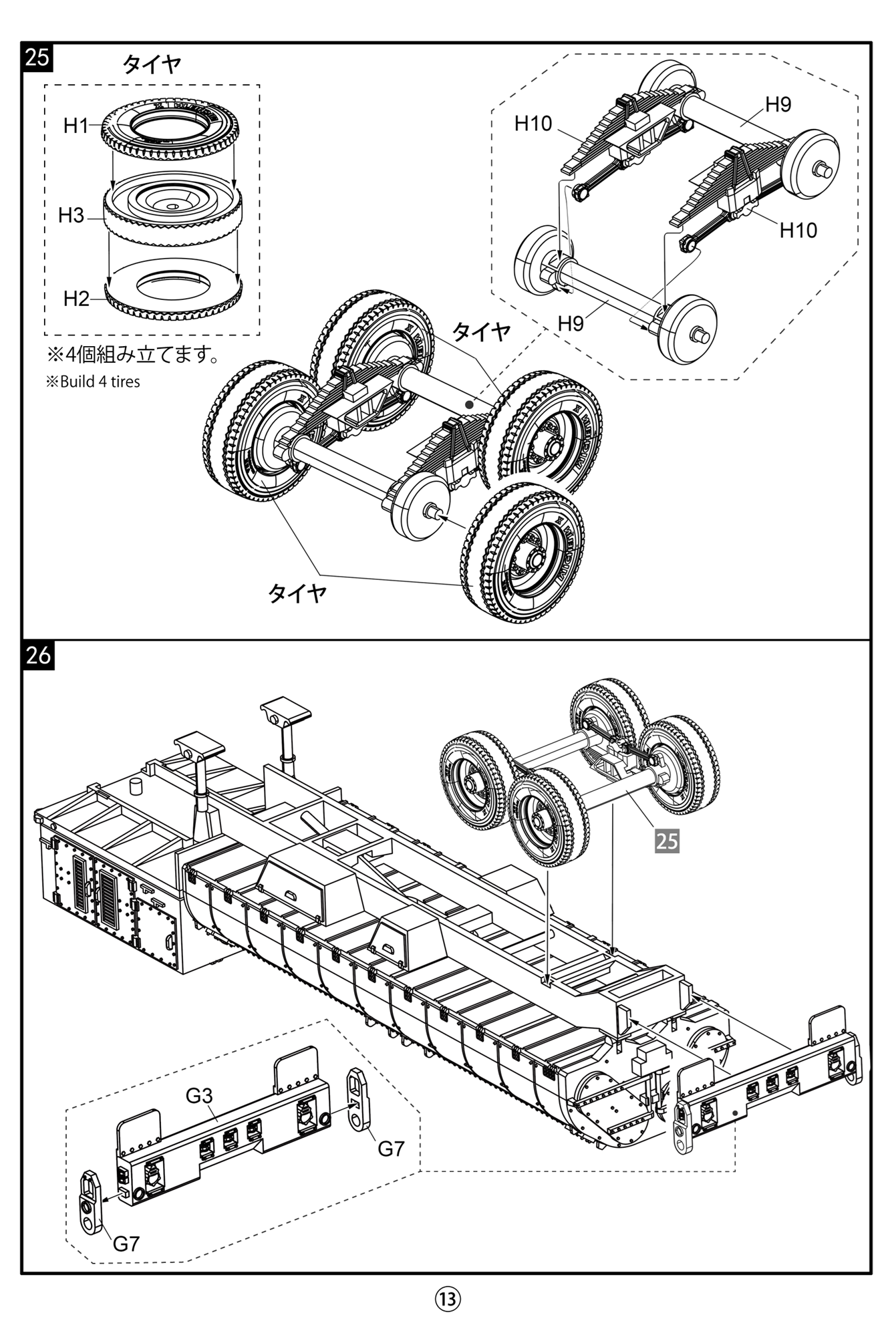 25

タイヤ

H1
H3
H2

※4個組み立てます。
※Build 4 tires

H10
H9
H10
H9

タイヤ
タイヤ

26

25

G3
G7
G7

⑬