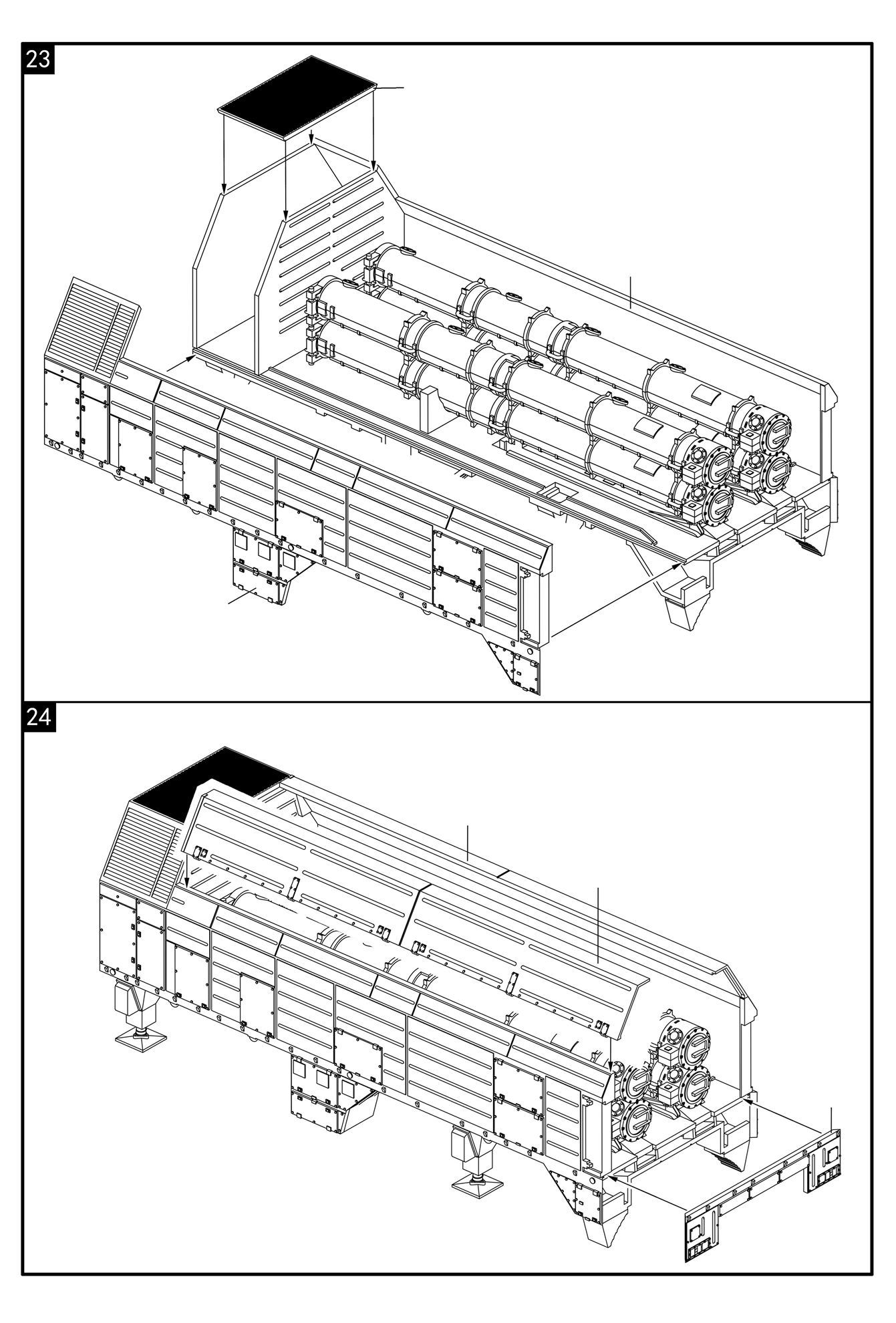 23

24