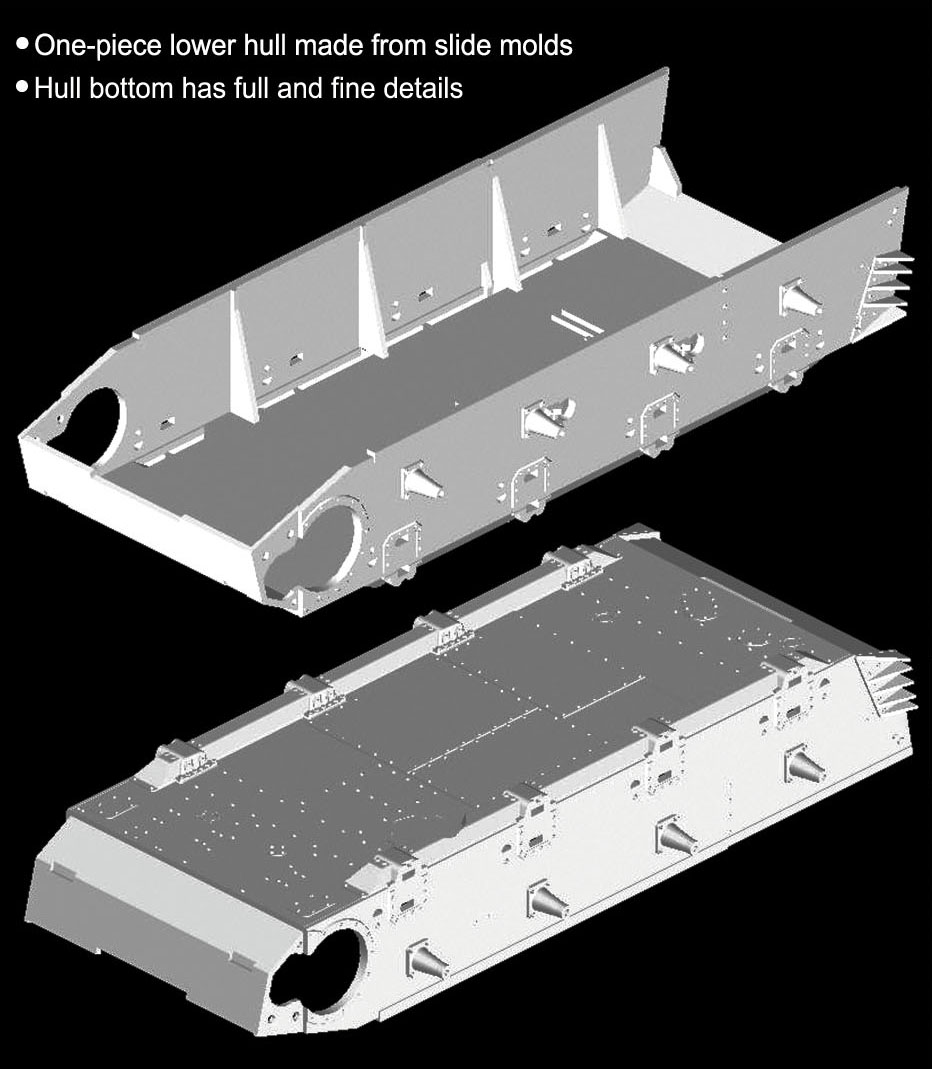 • One-piece lower hull made from slide molds
• Hull bottom has full and fine details