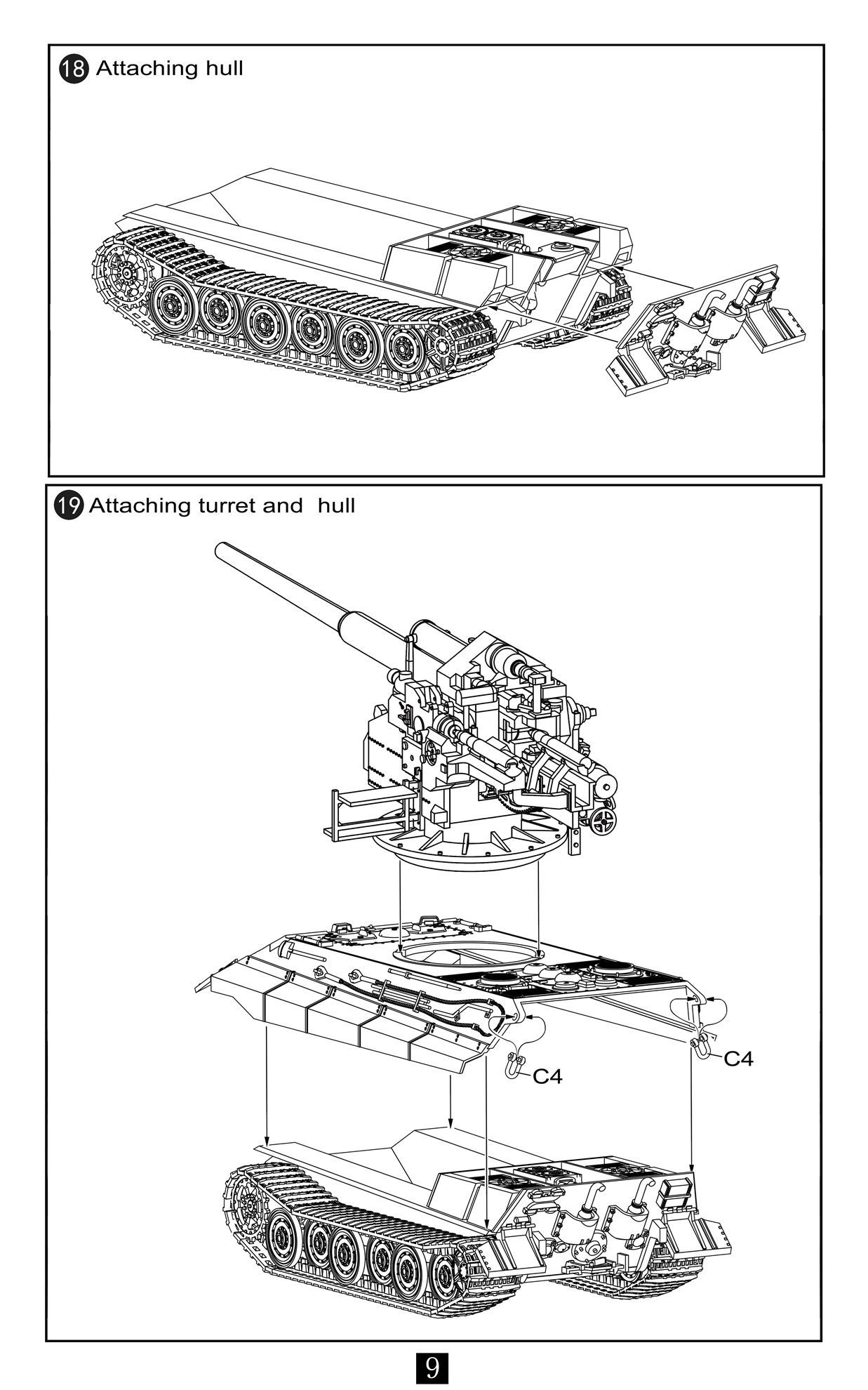 18 Attaching hull

19 Attaching turret and hull

C4

C4

9