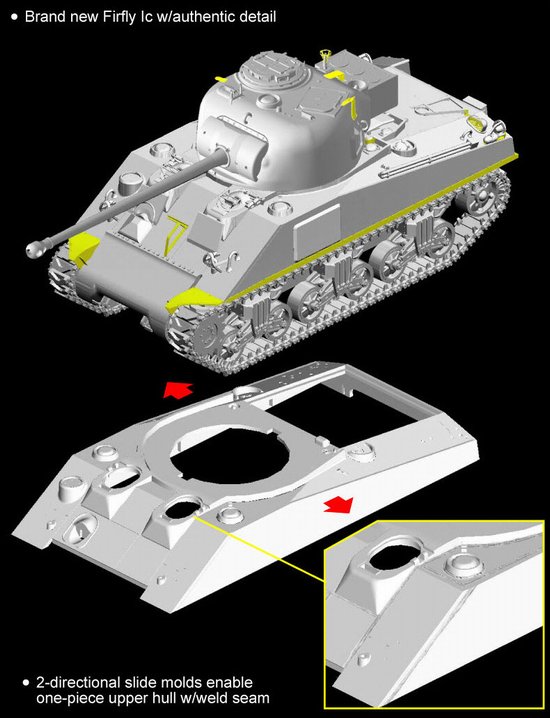 • Brand new Firfly Ic w/authentic detail

• 2-directional slide molds enable one-piece upper hull w/weld seam