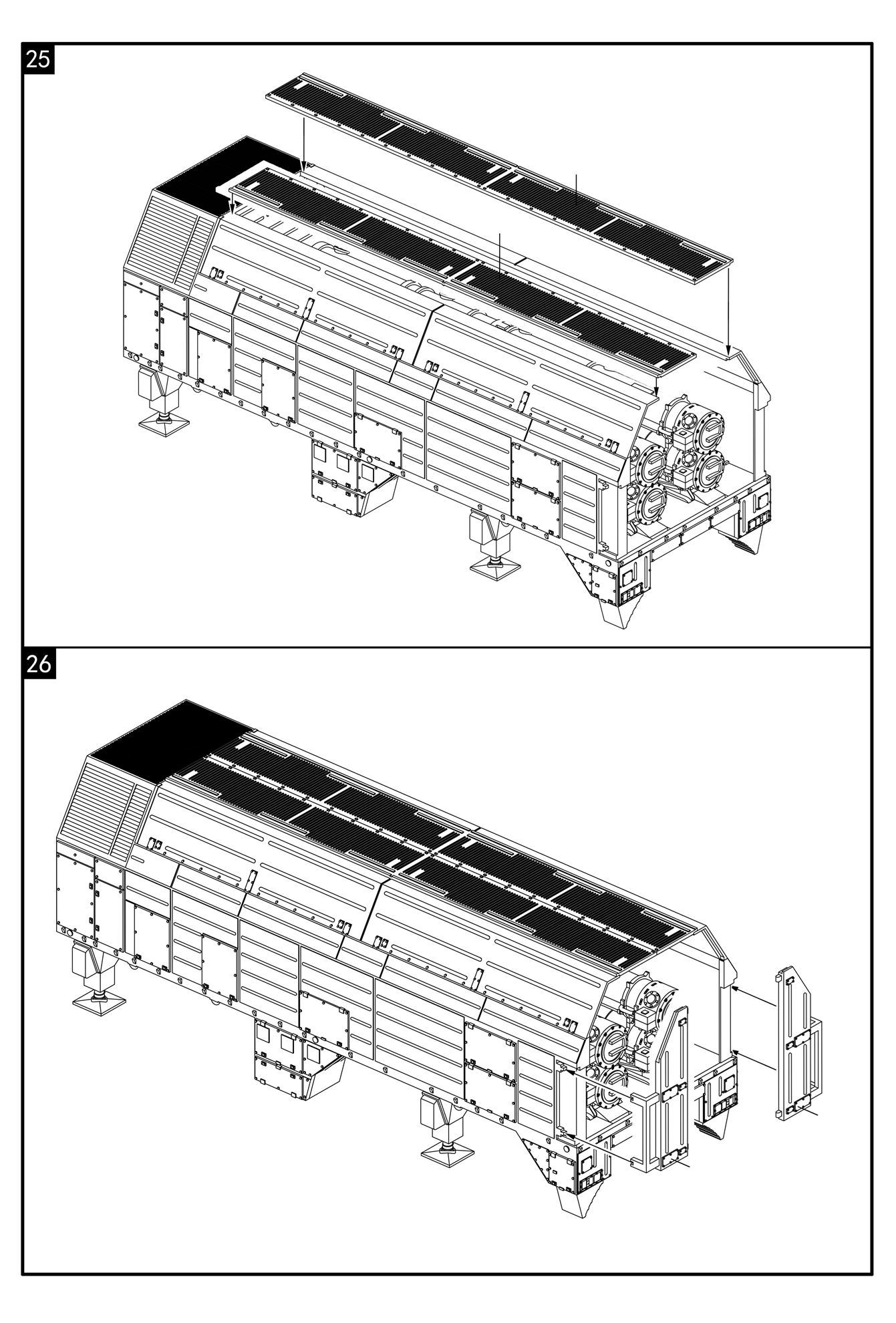 25

26