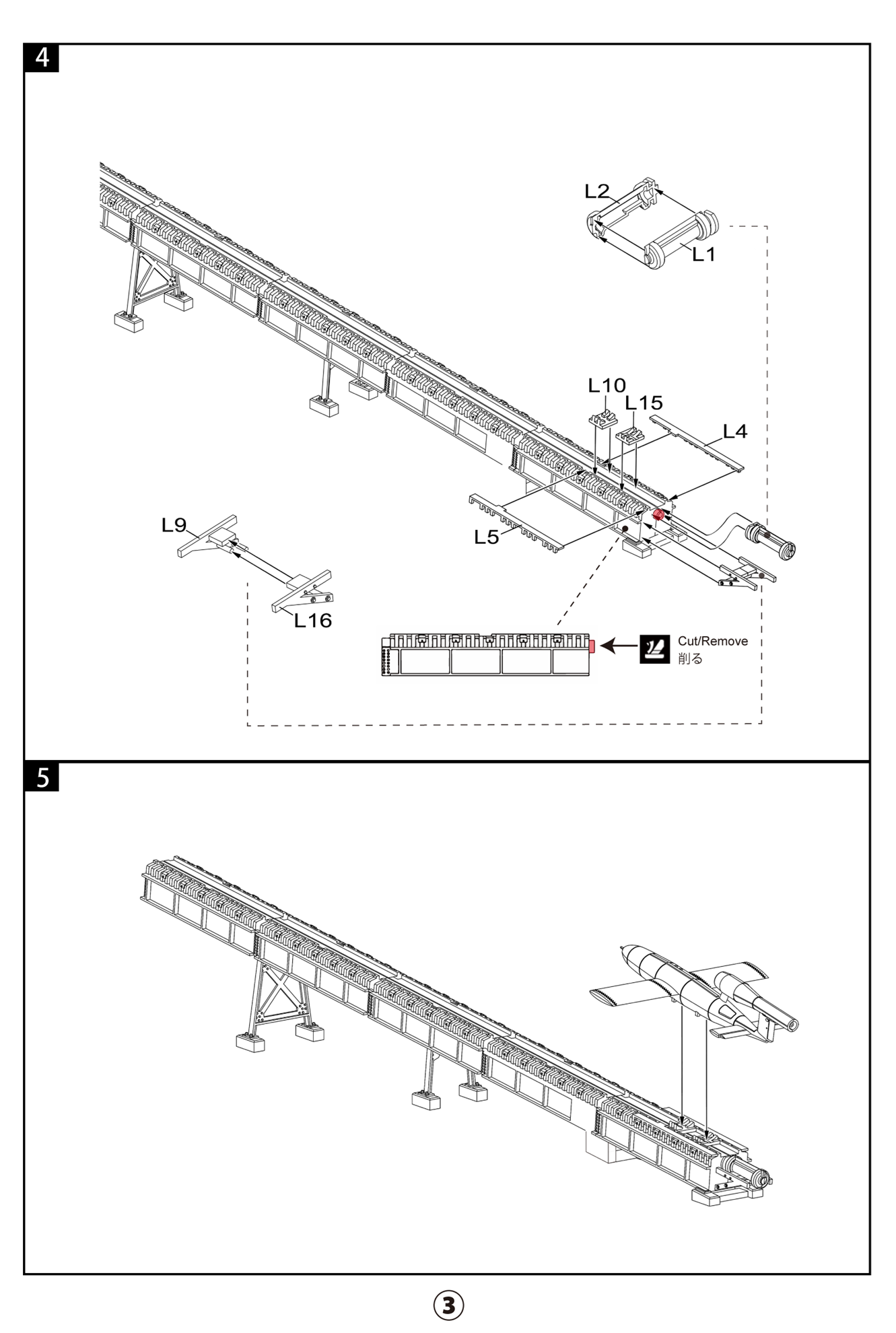 4

L2

L1

L10

L15

L4

L9

L5

L16

Cut/Remove
削る

5

3