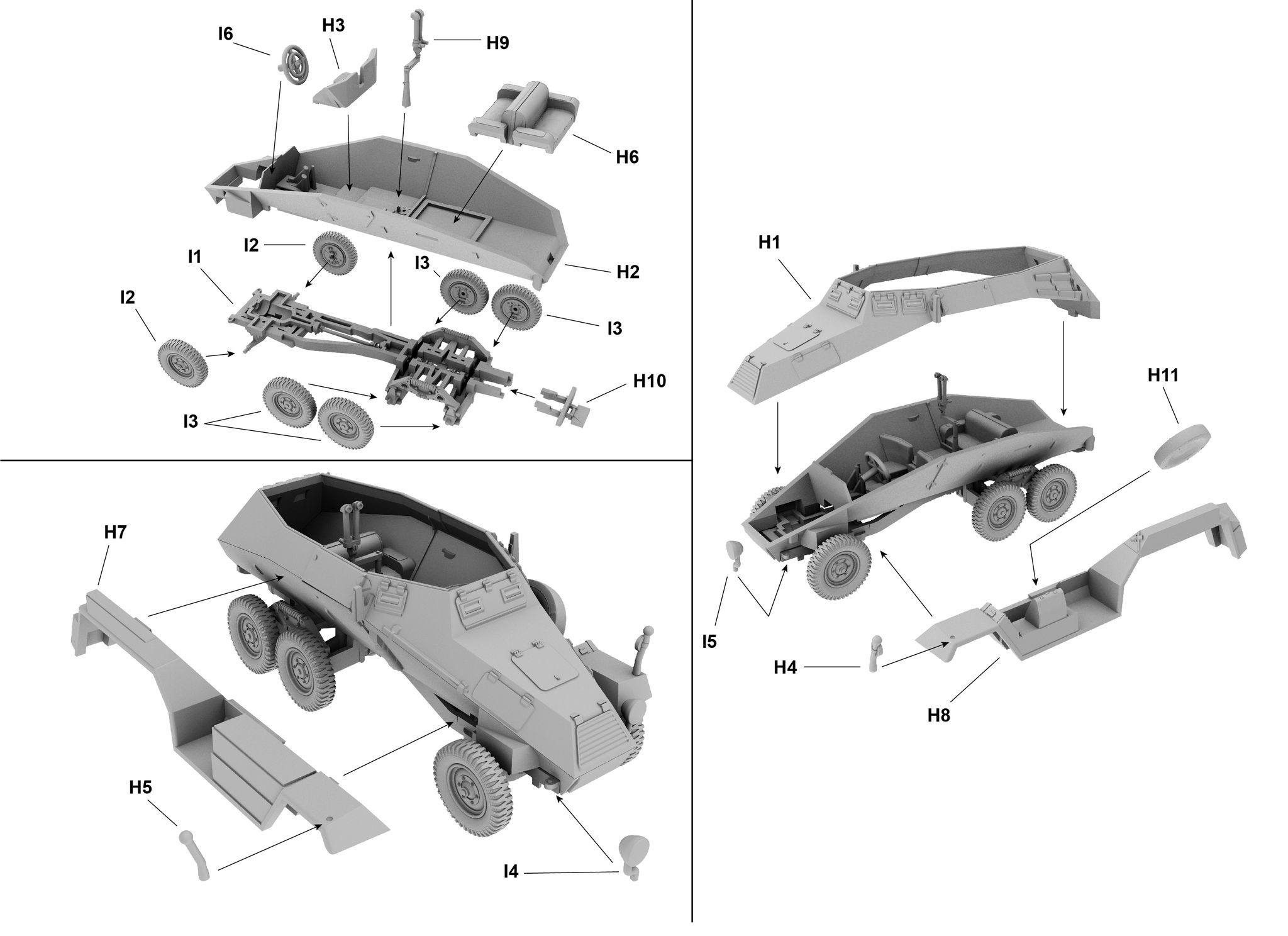 I6
H3
H9
H6
I2
I1
I3
H2
I2
I3
H10
I3

H1
H11
I5
H4
H8

H7
H5
I4