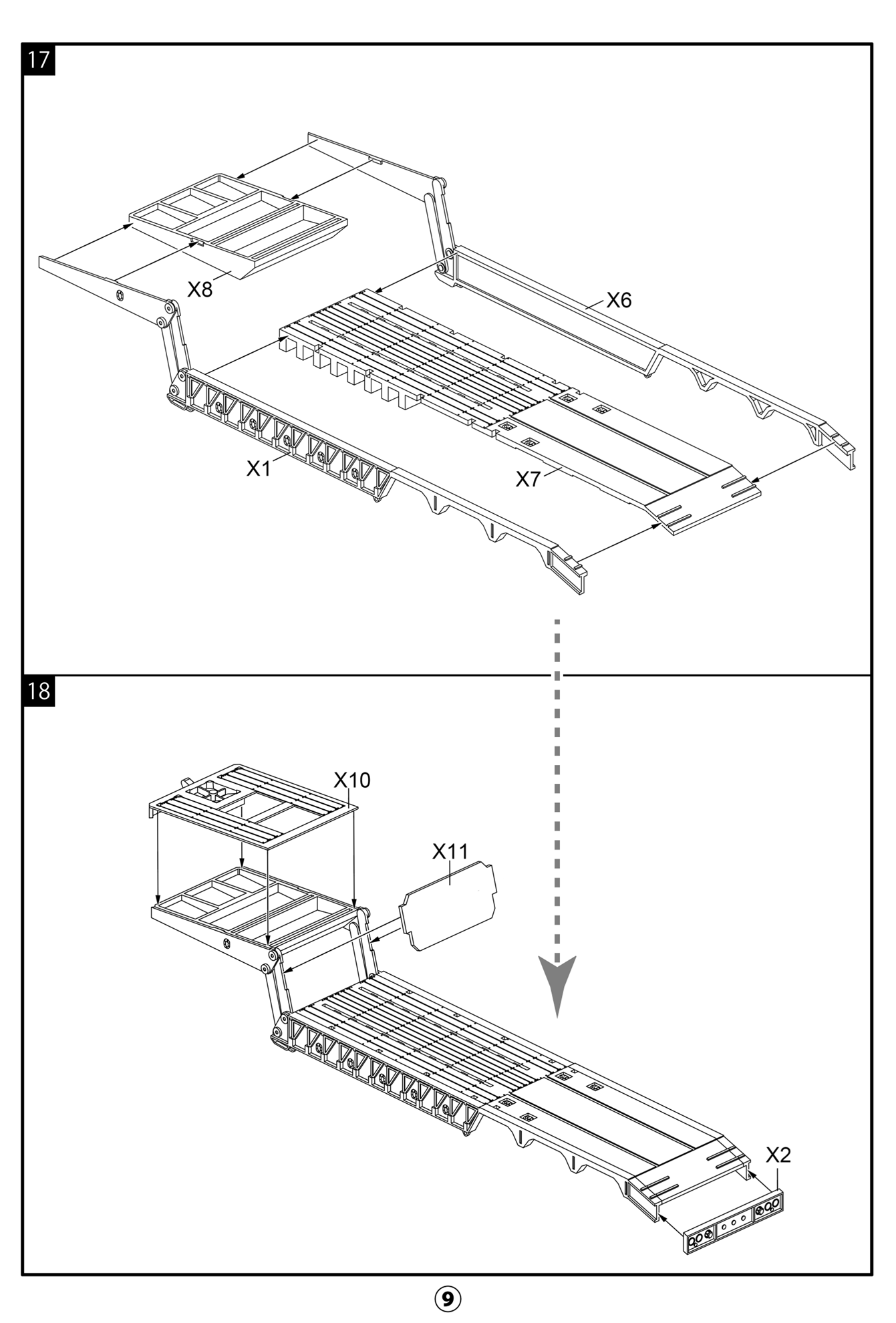 17

X8

X6

X1

X7

18

X10

X11

X2

9