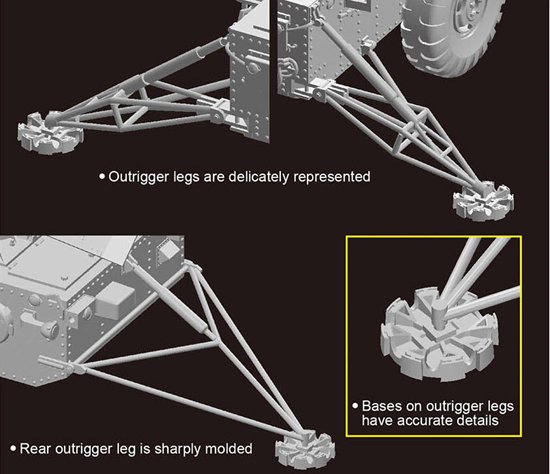 • Outrigger legs are delicately represented

• Bases on outrigger legs have accurate details

• Rear outrigger leg is sharply molded